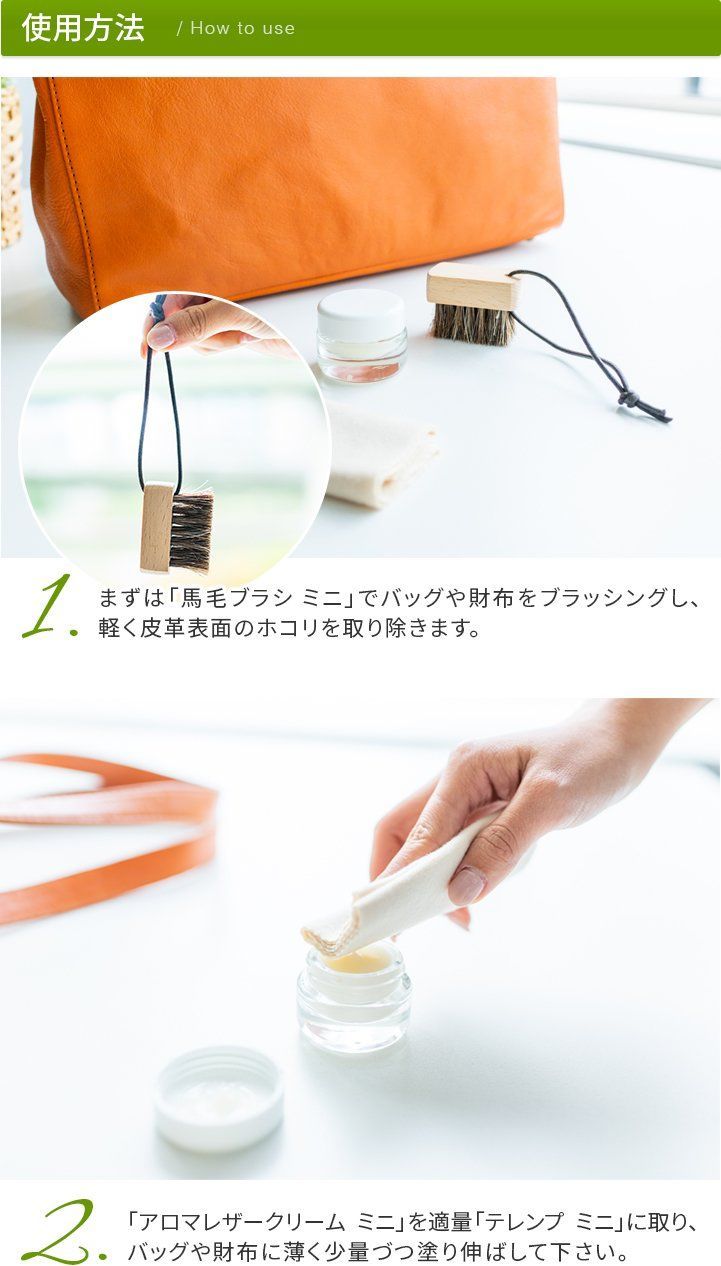 使用方法 / How to use

1. まずは「馬毛ブラシ ミニ」でバッグや財布をブラッシングし、軽く皮革表面のホコリを取り除きます。

2. 「アロマレザークリーム ミニ」を適量「テレンプ ミニ」に取り、バッグや財布に薄く少量づつ塗り伸ばして下さい。