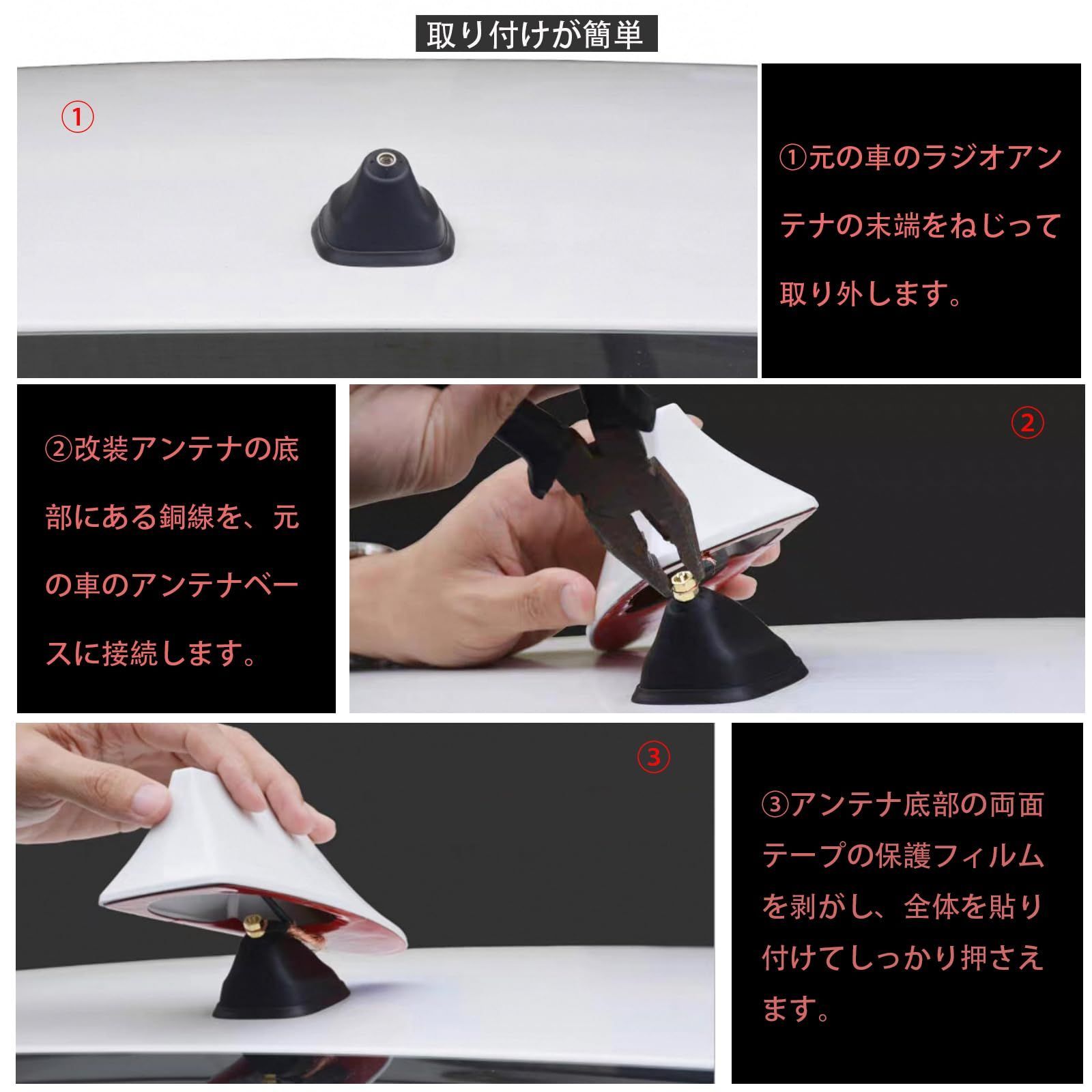 取り付けが簡単

①

①元の車のラジオアンテナの末端をねじって取り外します。

②改装アンテナの底部にある銅線を、元の車のアンテナベースに接続します。

②

③

③アンテナ底部の両面テープの保護フィルムを剥がし、全体を貼り付けてしっかり押さえます。