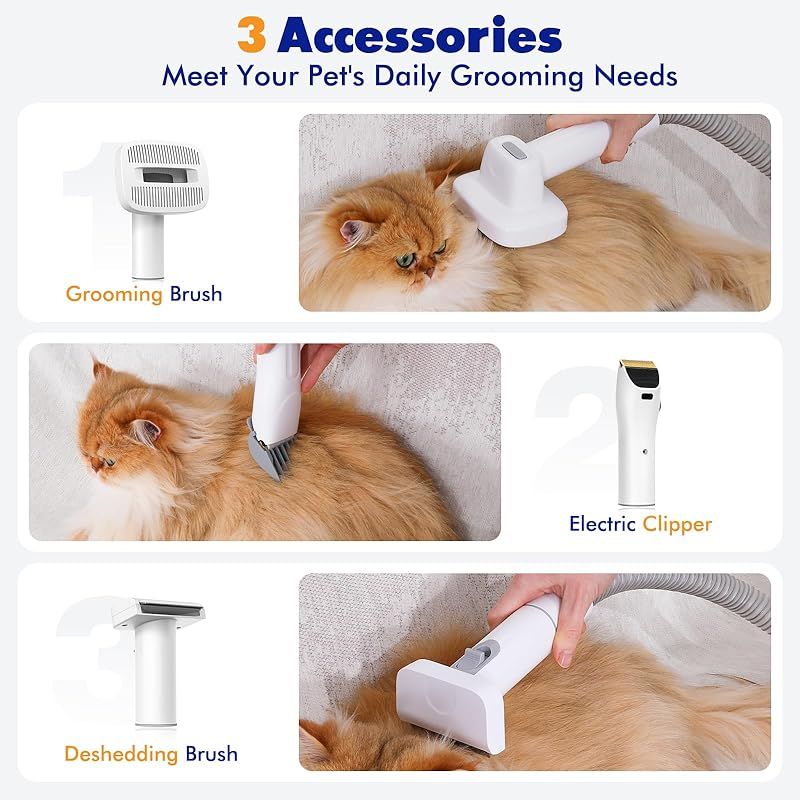 3 Accessories
Meet Your Pet's Daily Grooming Needs

1
Grooming Brush

2
Electric Clipper

3
Deshedding Brush