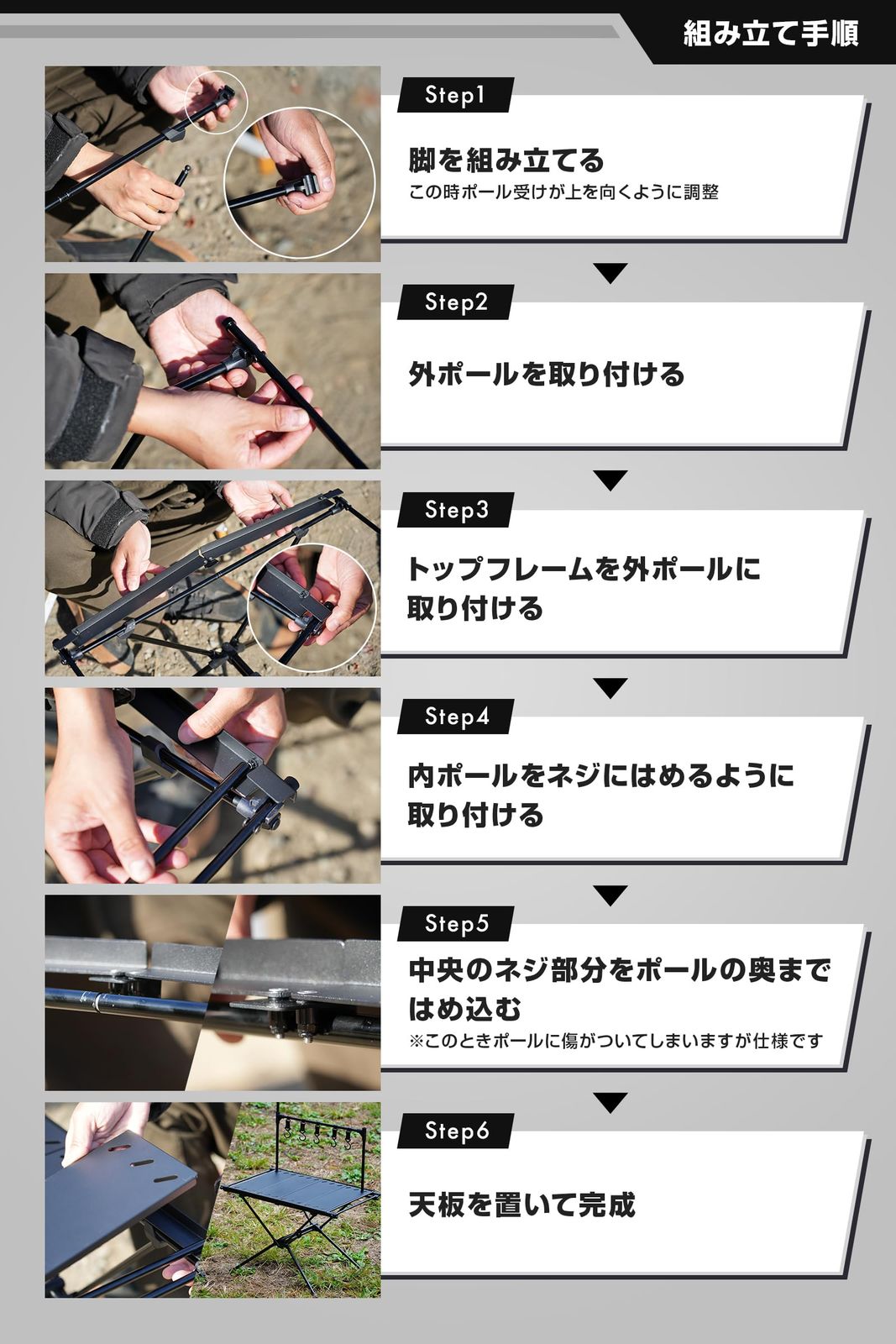 組み立て手順

Step1

脚を組み立てる
この時ポール受けが上を向くように調整

Step2

外ポールを取り付ける

Step3

トップフレームを外ポールに取り付ける

Step4

内ポールをネジにはめるように取り付ける

Step5

中央のネジ部分をポールの奥まではめ込む
※このときポールに傷がついてしまいますが仕様です

Step6

天板を置いて完成