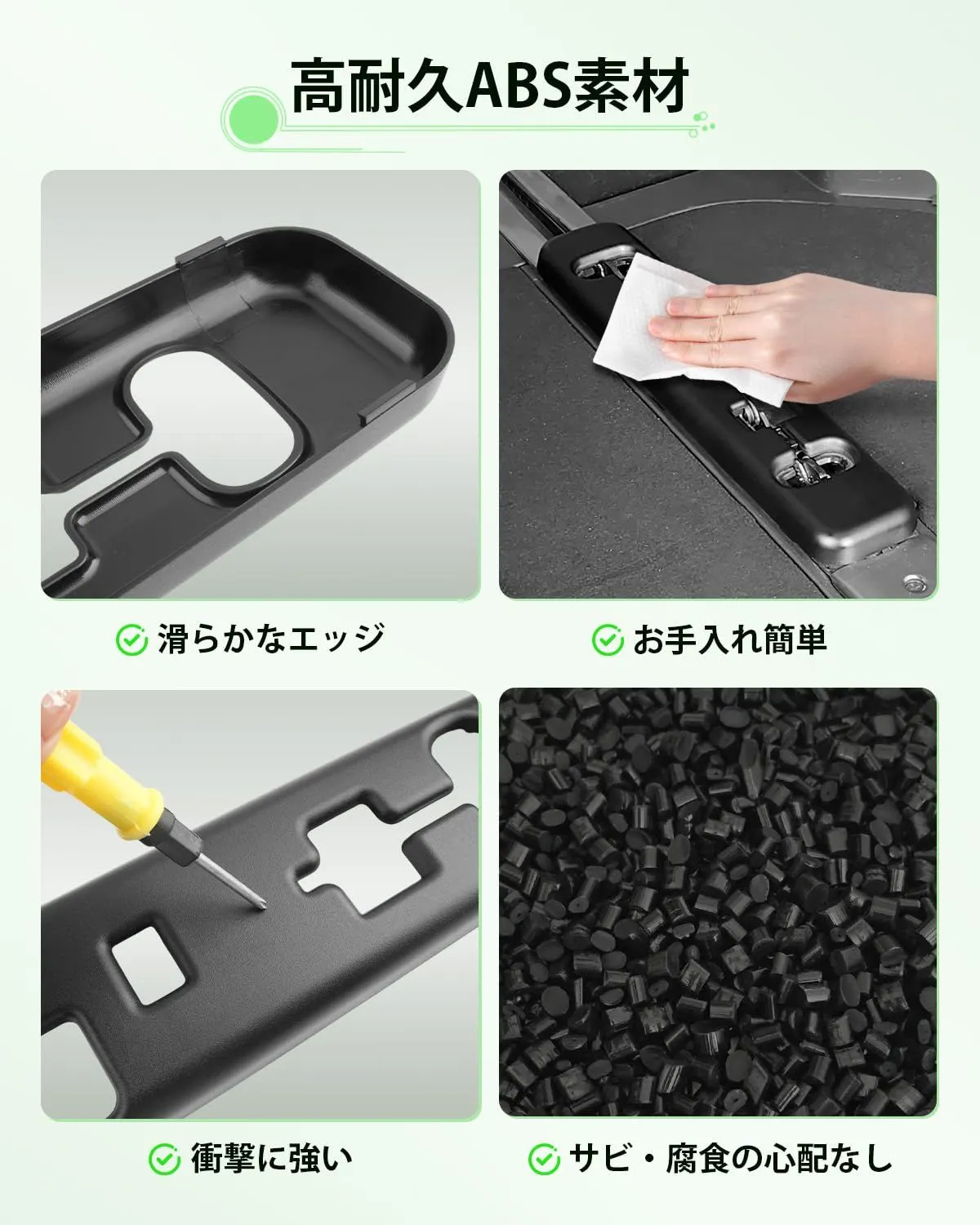 高耐久ABS素材

滑らかなエッジ

お手入れ簡単

衝撃に強い

サビ・腐食の心配なし