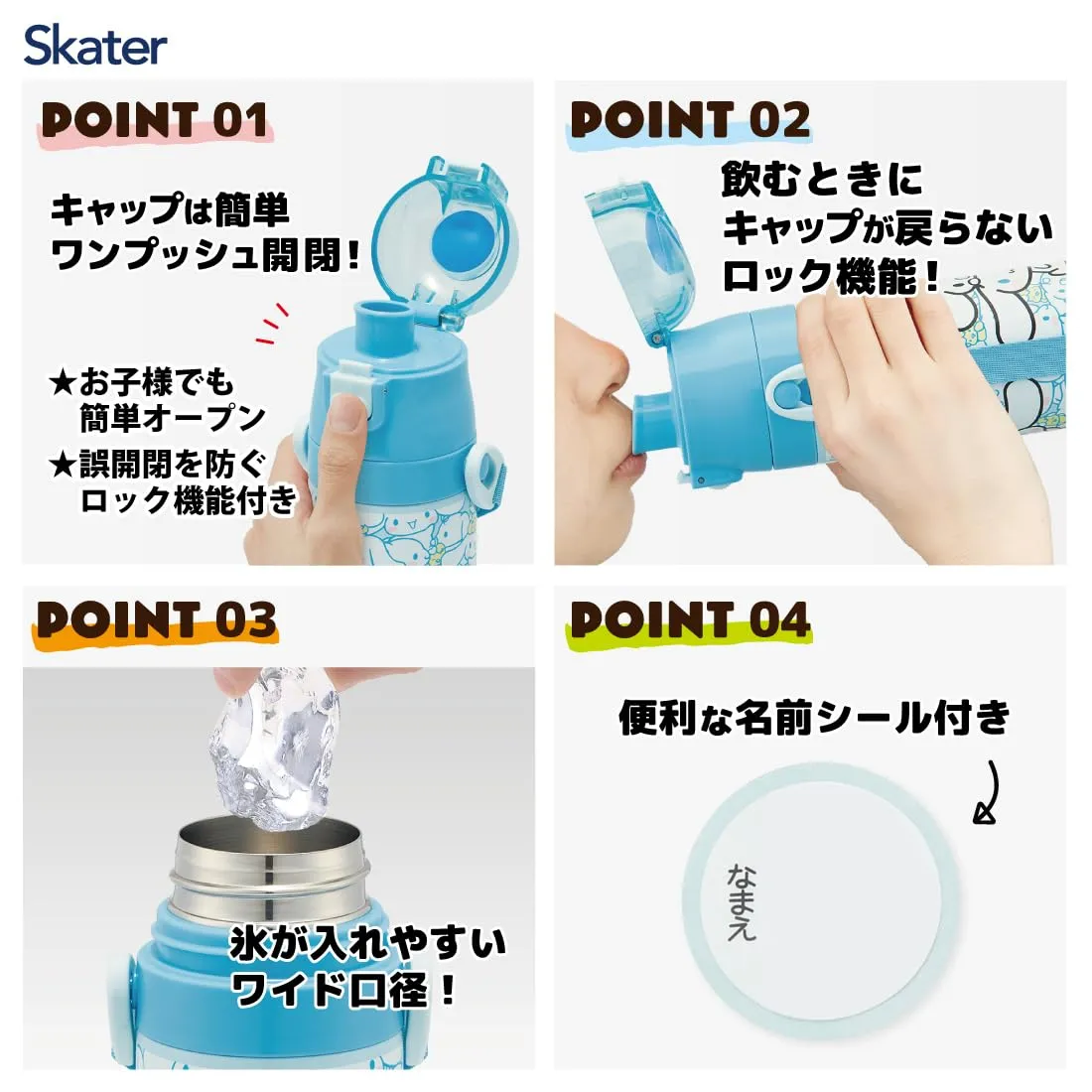 Skater

POINT 01

キャップは簡単
ワンプッシュ開閉！

★お子様でも
簡単オープン
★誤開閉を防ぐ
ロック機能付き

POINT 02

飲むときに
キャップが戻らない
ロック機能！

POINT 03

氷が入れやすい
ワイド口径！

POINT 04

便利な名前シール付き

なまえ