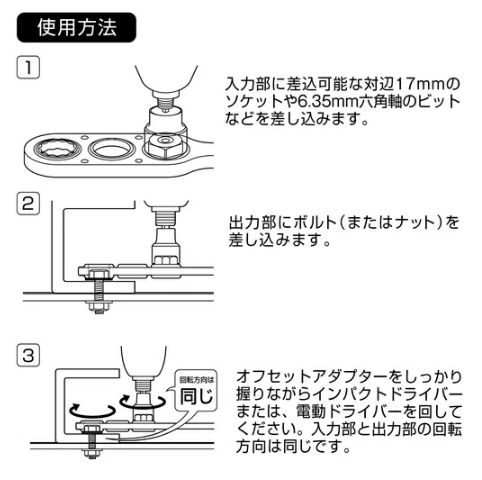 使用方法

1

入力部に差込可能な対辺17mmのソケットや6.35mm六角軸のビットなどを差し込みます。

2

出力部にボルト(またはナット)を差し込みます。

3

回転方向は
同じ

オフセットアダプターをしっかり握りながらインパクトドライバーまたは、電動ドライバーを回してください。入力部と出力部の回転方向は同じです。