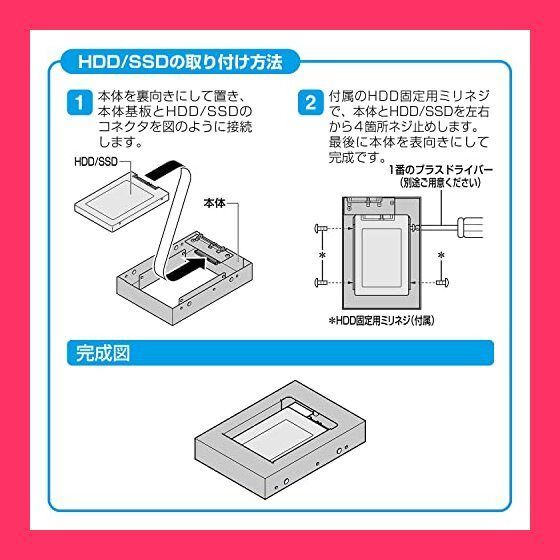 HDD/SSDの取り付け方法

1 本体を裏向きにして置き、本体基板とHDD/SSDのコネクタを図のように接続します。

HDD/SSD

本体

2 付属のHDD固定用ミリネジで、本体とHDD/SSDを左右から4箇所ネジ止めします。最後に本体を表向きにして完成です。

1番のプラスドライバー
(別途ご用意ください)

*

*

*HDD固定用ミリネジ(付属)

完成図