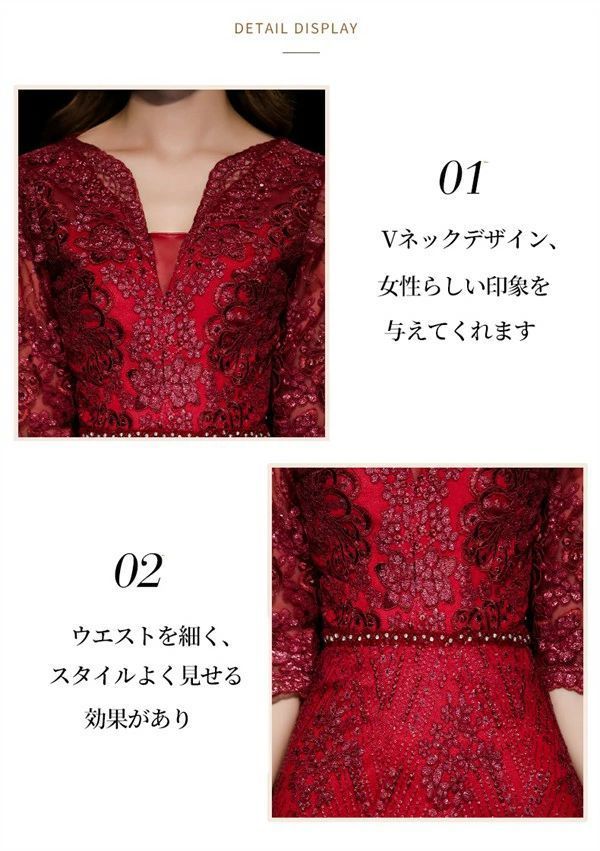 DETAIL DISPLAY

01

Vネックデザイン、
女性らしい印象を
与えてくれます

02

ウエストを細く、
スタイルよく見せる
効果があり