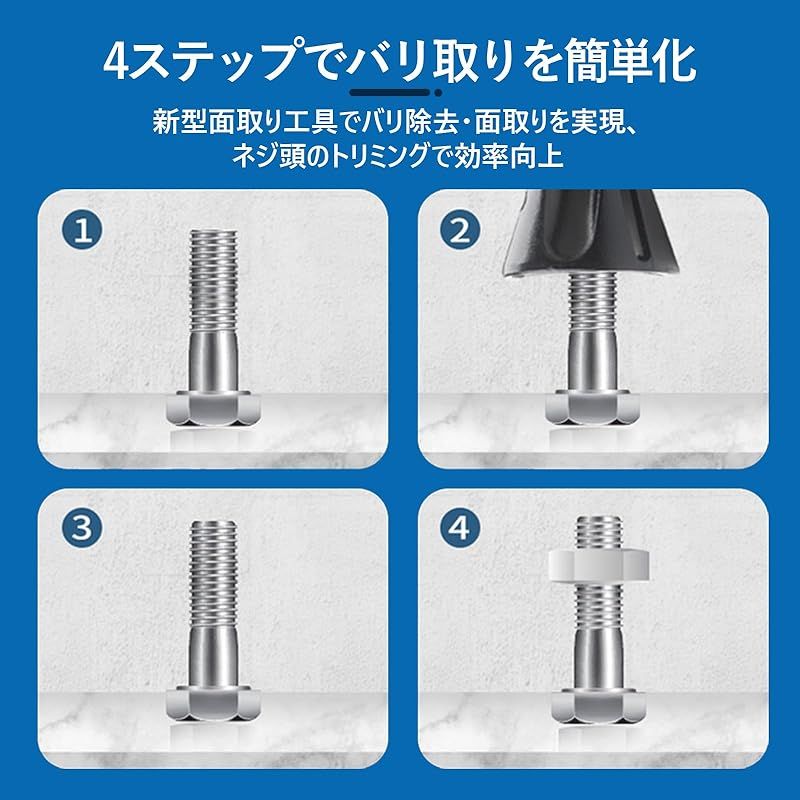 4ステップでバリ取りを簡単化

新型面取り工具でバリ除去・面取りを実現、ネジ頭のトリミングで効率向上

1

2

3

4