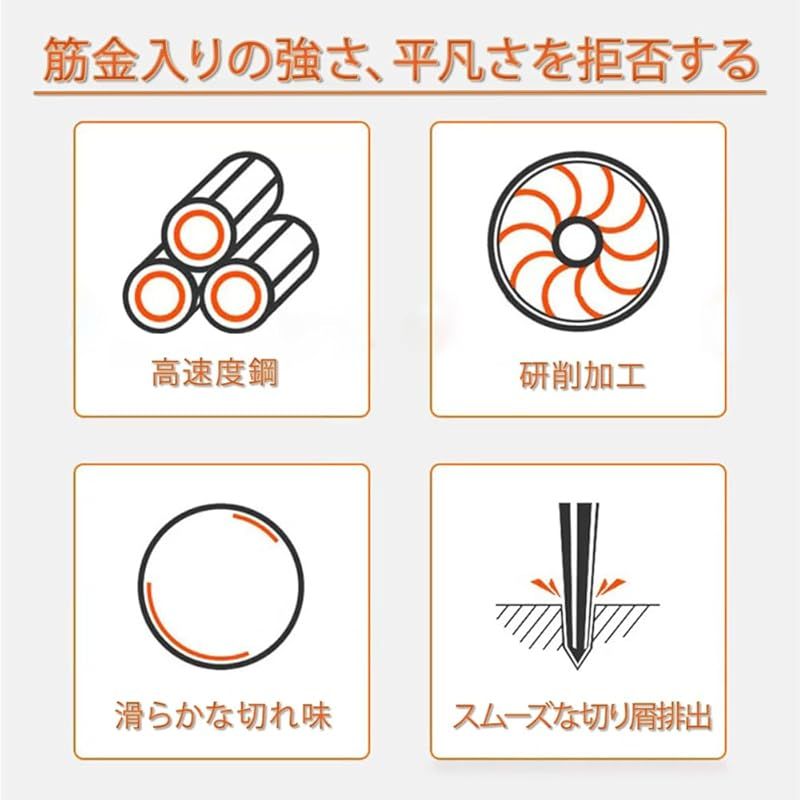 筋金入りの強さ、平凡さを拒否する

高速度鋼

研削加工

滑らかな切れ味

スムーズな切り屑排出