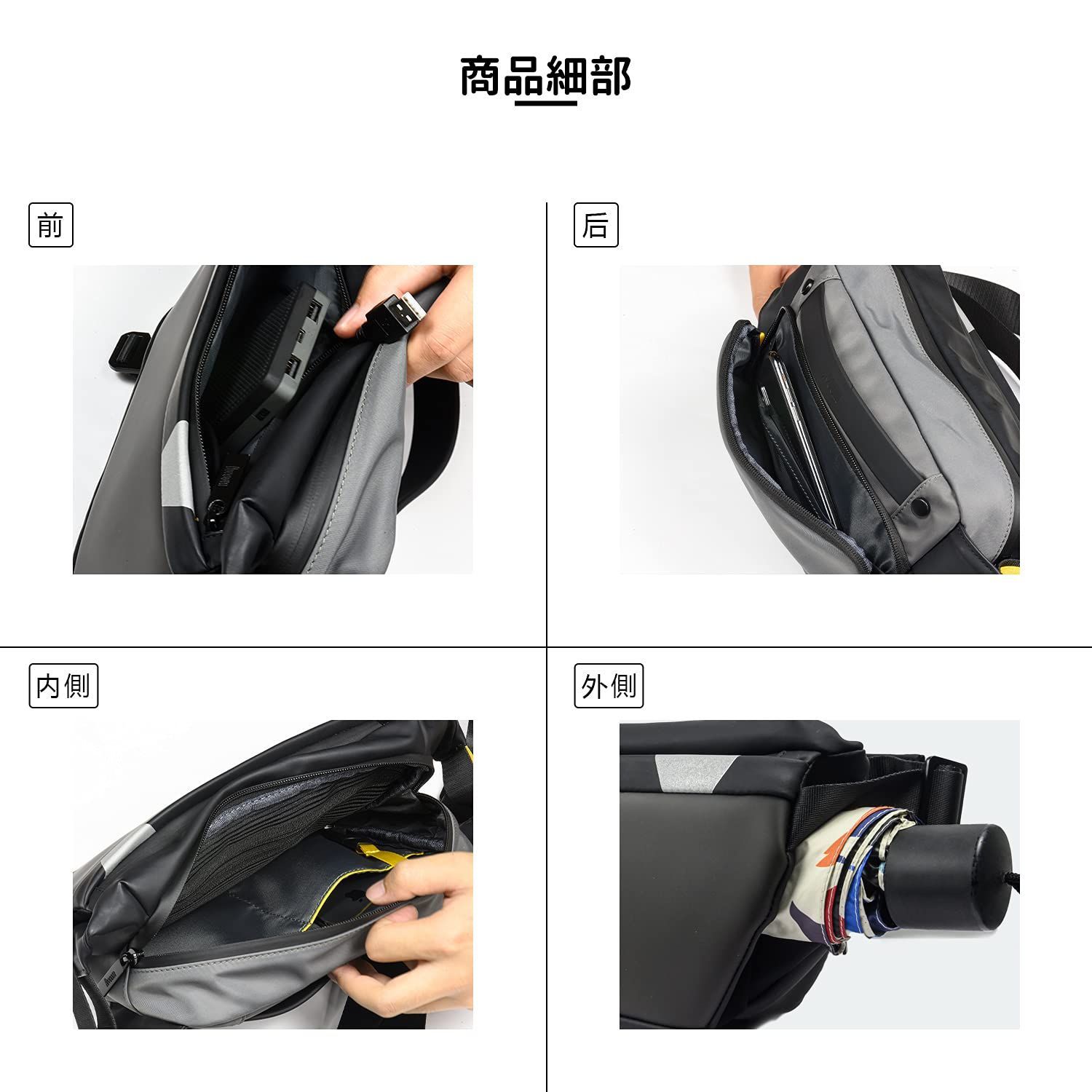 商品細部

前

后

内側

外側