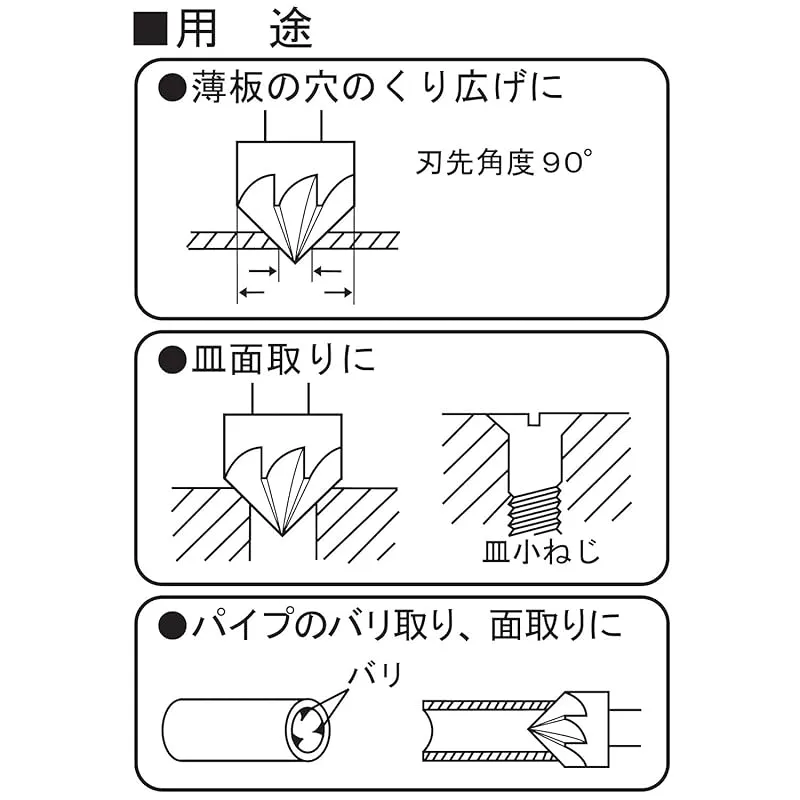 ■用　途

●薄板の穴のくり広げに

刃先角度90°

●皿面取りに

皿小ねじ

●パイプのバリ取り、面取りに

バリ