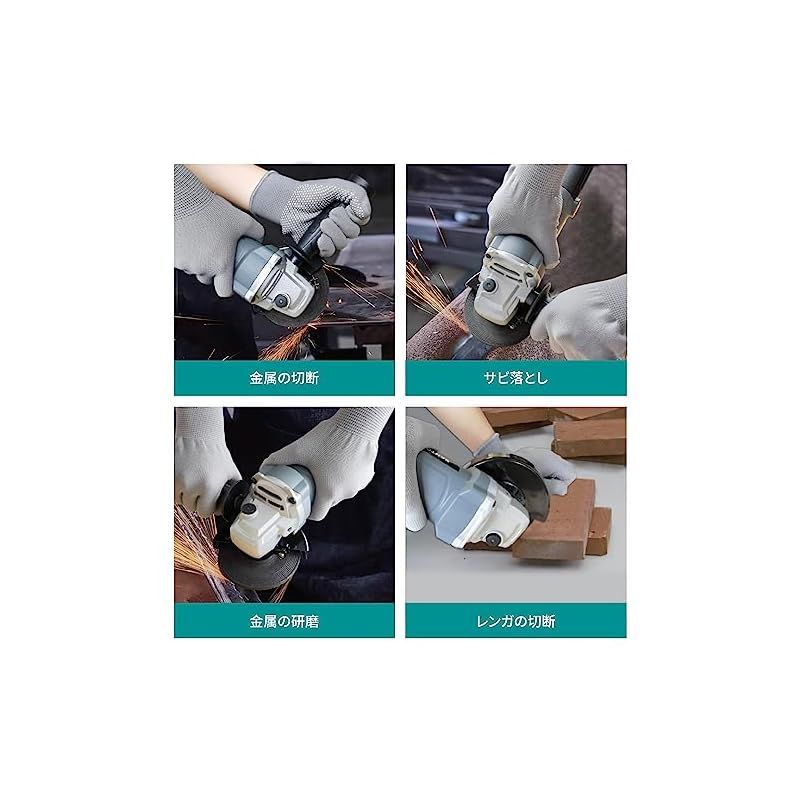 金属の切断

サビ落とし

金属の研磨

レンガの切断