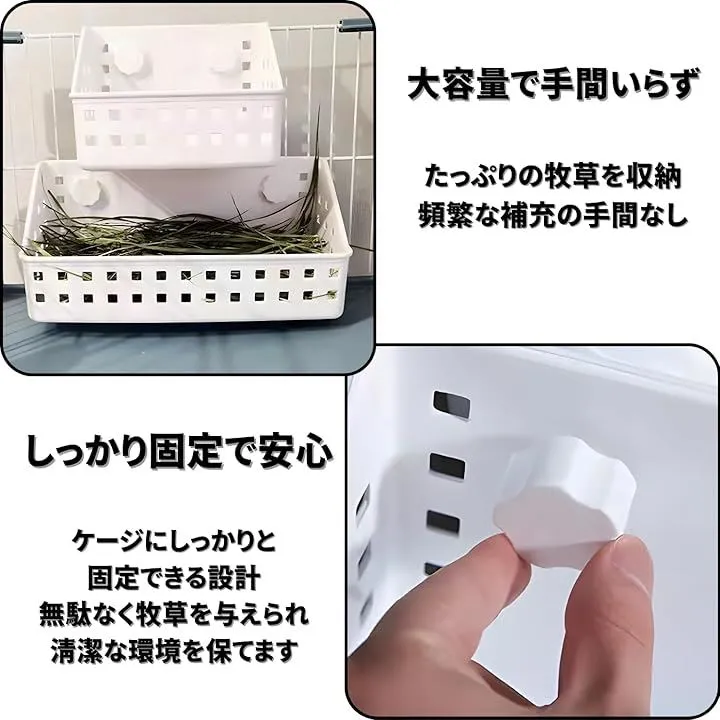 大容量で手間いらず

たっぷりの牧草を収納
頻繁な補充の手間なし

しっかり固定で安心

ケージにしっかりと
固定できる設計
無駄なく牧草を与えられ
清潔な環境を保てます