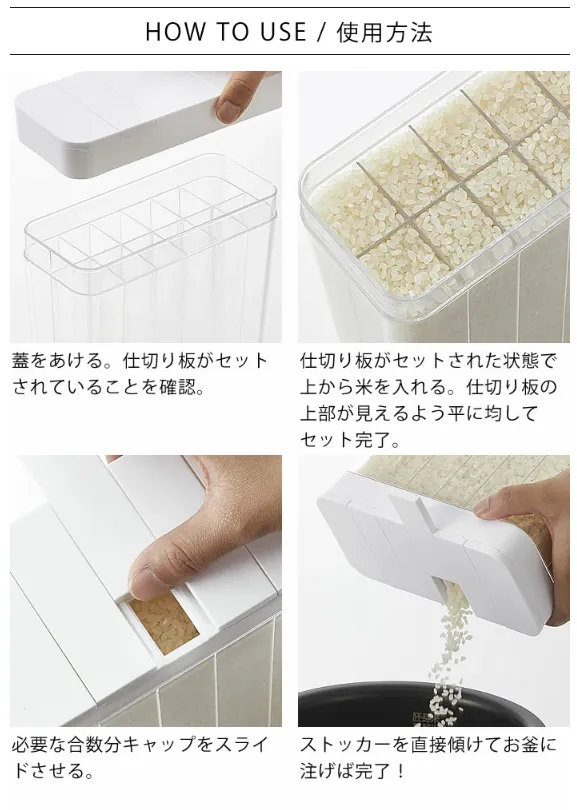 HOW TO USE / 使用方法

蓋をあける。仕切り板がセットされていることを確認。

仕切り板がセットされた状態で上から米を入れる。仕切り板の上部が見えるよう平に均してセット完了。

必要な合数分キャップをスライドさせる。

ストッカーを直接傾けてお釜に注げば完了！