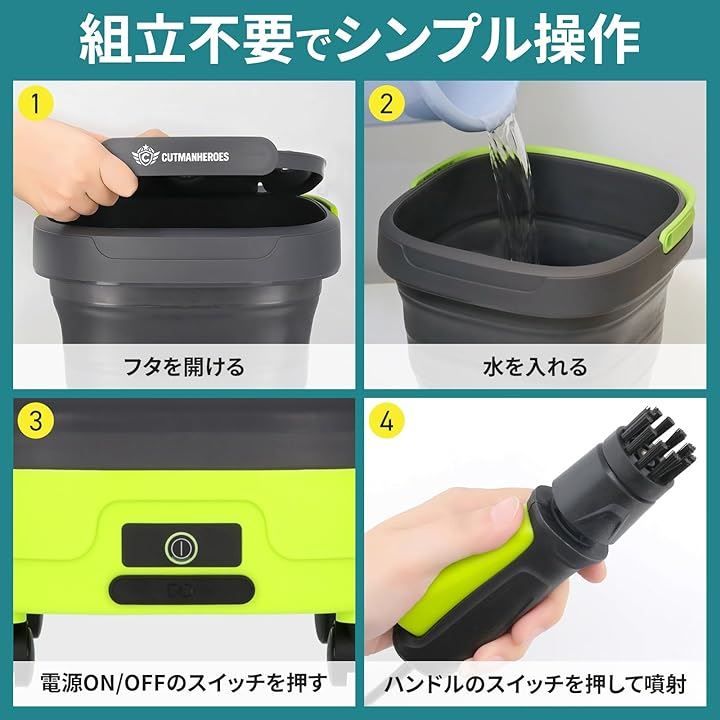 組立不要でシンプル操作

1

CUTMANHEROES

フタを開ける

2

水を入れる

3

電源ON/OFFのスイッチを押す

4

ハンドルのスイッチを押して噴射