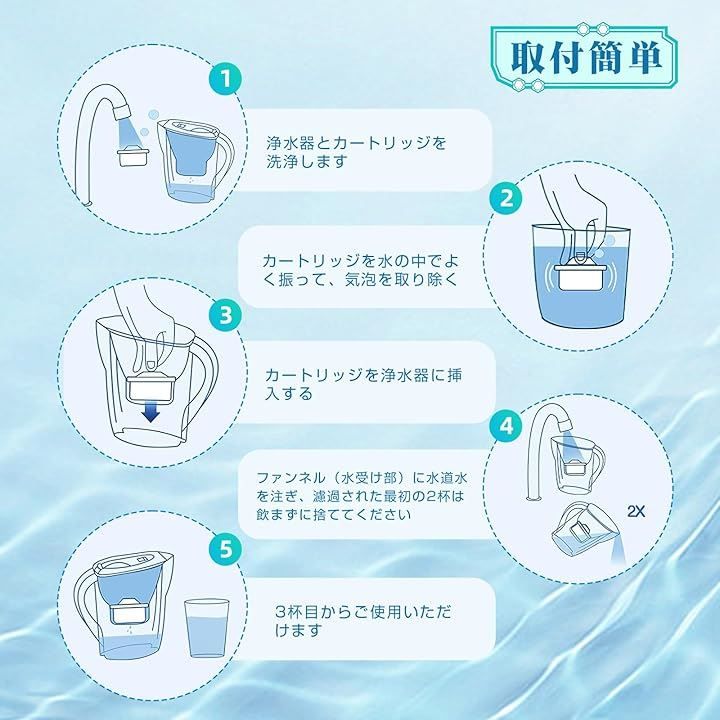 取付簡単

1

浄水器とカートリッジを洗浄します

2

カートリッジを水の中でよく振って、気泡を取り除く

3

カートリッジを浄水器に挿入する

4

ファンネル（水受け部）に水道水を注ぎ、濾過された最初の2杯は飲まずに捨ててください

2X

5

3杯目からご使用いただけます