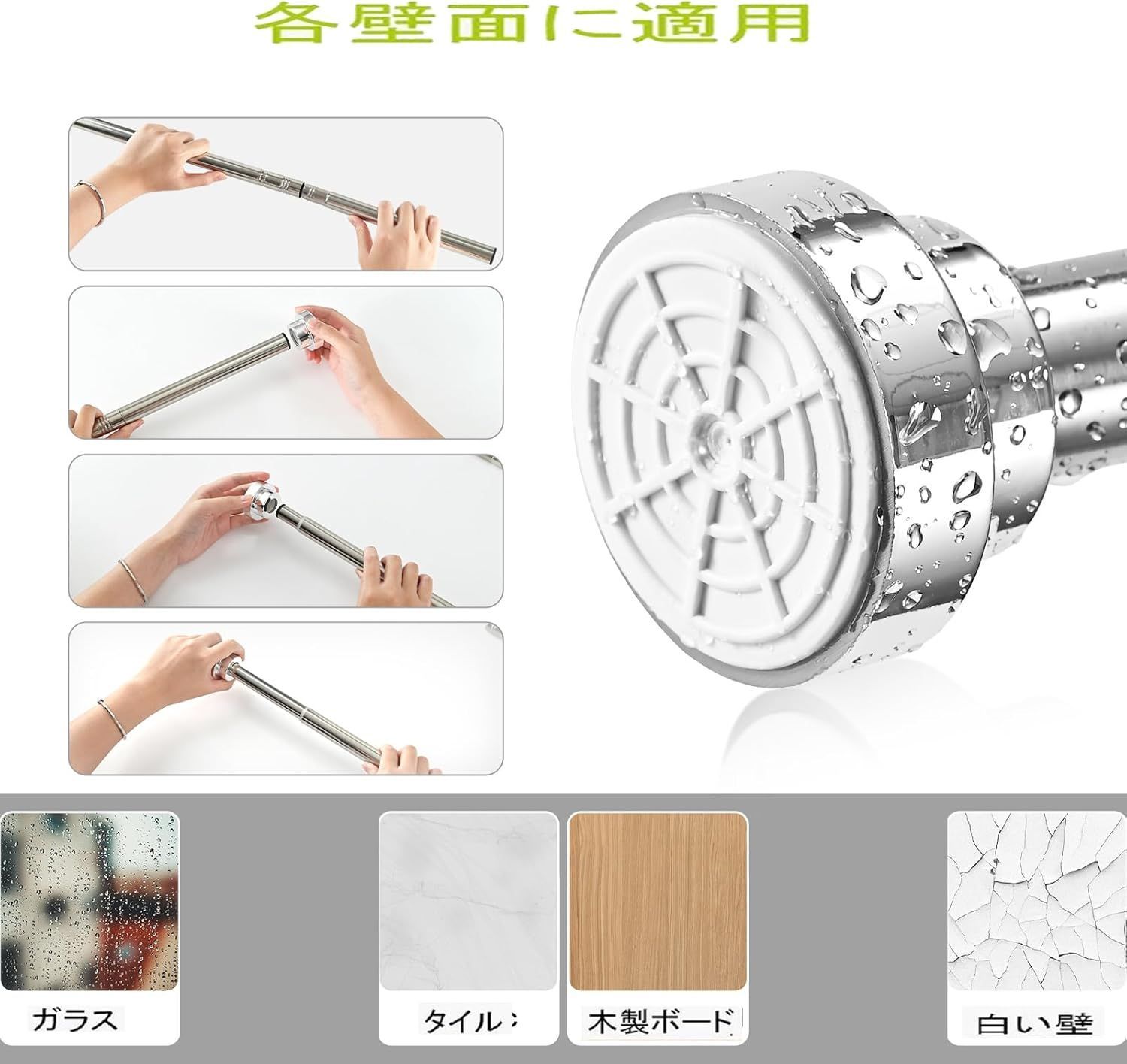 各壁面に適用

ガラス

タイル

木製ボード

白い壁