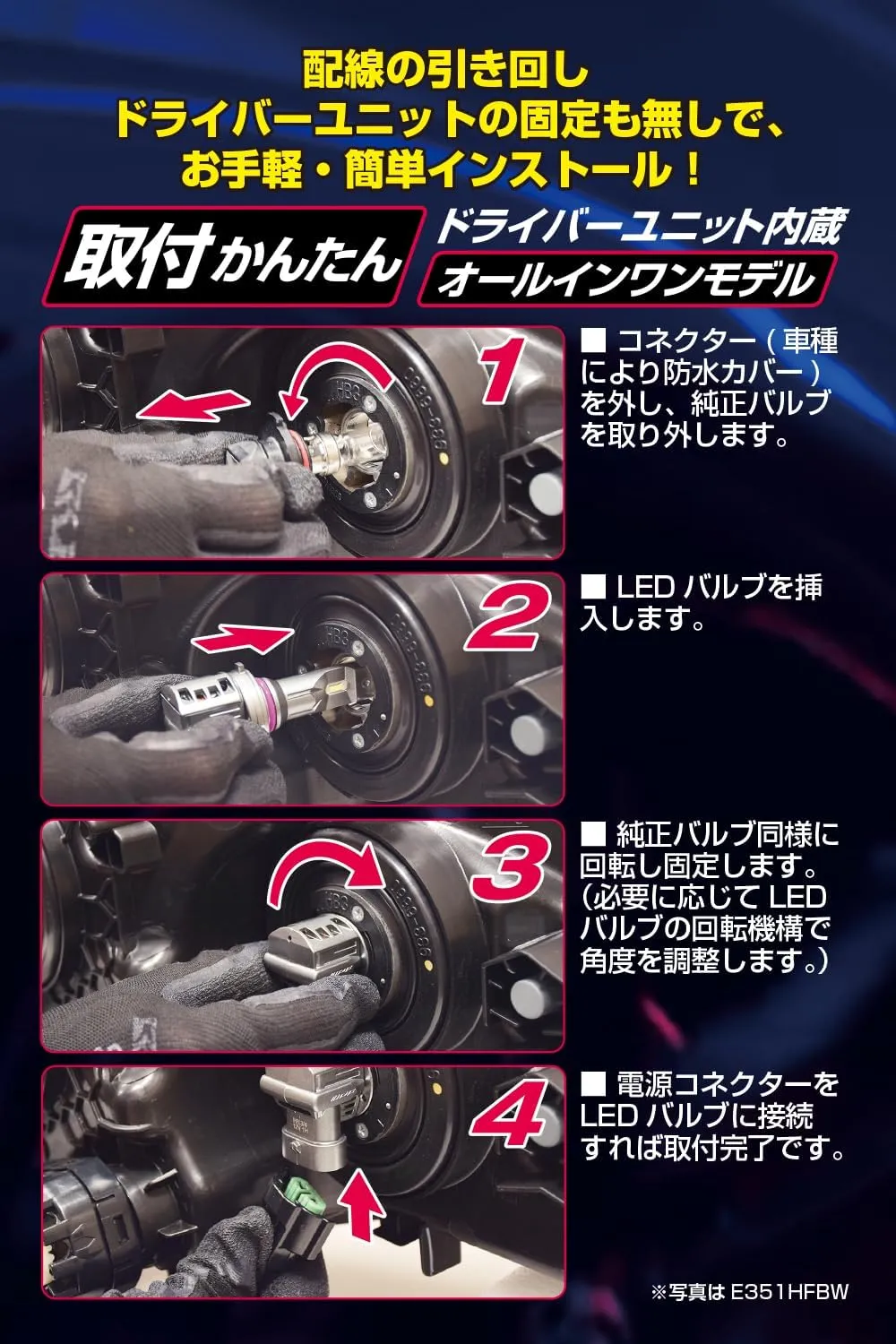 配線の引き回し
ドライバーユニットの固定も無しで、
お手軽・簡単インストール！

取付かんたん

ドライバーユニット内蔵
オールインワンモデル

1

■ コネクター（車種により防水カバー）を外し、純正バルブを取り外します。

2

■ LED バルブを挿入します。

3

■ 純正バルブ同様に回転し固定します。（必要に応じて LED バルブの回転機構で角度を調整します。）

4

■ 電源コネクターを LED バルブに接続すれば取付完了です。

※写真は E351HFBW