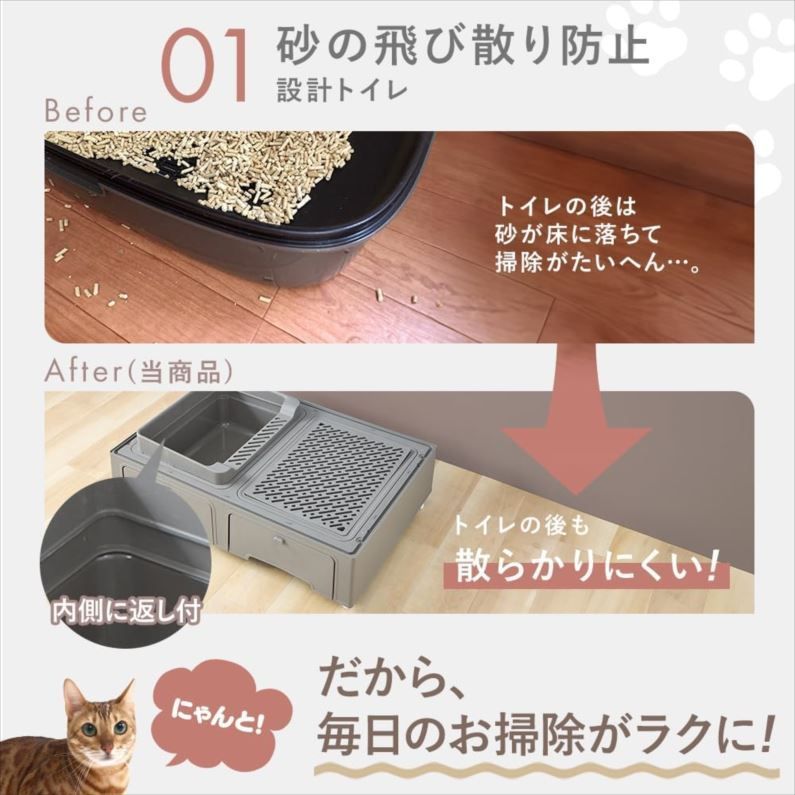 01 砂の飛び散り防止
設計トイレ

Before

トイレの後は
砂が床に落ちて
掃除がたいへん…。

After(当商品)

内側に返し付

トイレの後も
散らかりにくい!

にゃんと!

だから、
毎日のお掃除がラクに!