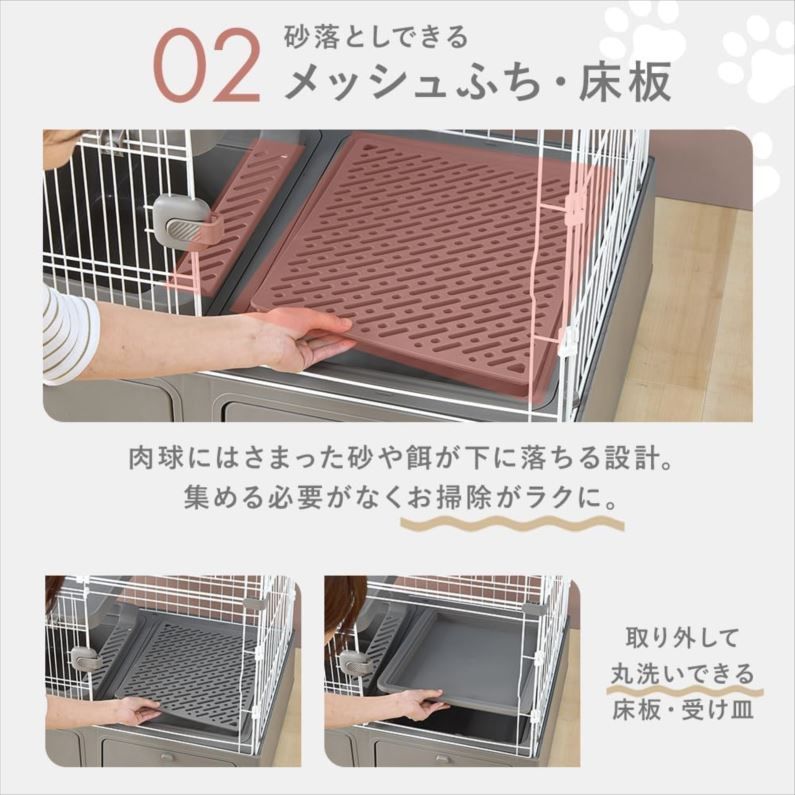 02 砂落としできる
メッシュふち・床板

肉球にはさまった砂や餌が下に落ちる設計。
集める必要がなくお掃除がラクに。

取り外して
丸洗いできる
床板・受け皿