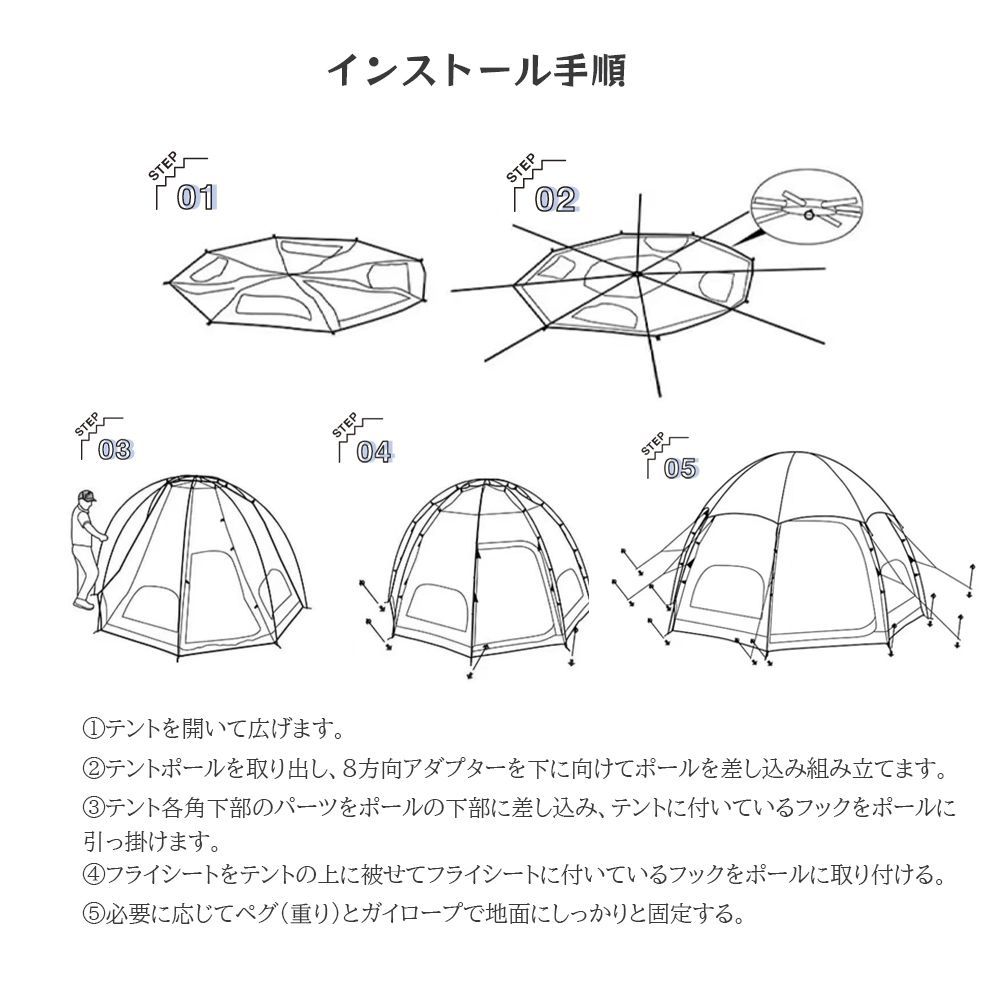 インストール手順

STEP 01

STEP 02

STEP 03

STEP 04

STEP 05

①テントを開いて広げます。

②テントポールを取り出し、8方向アダプターを下に向けてポールを差し込み組み立てます。

③テント各角下部のパーツをポールの下部に差し込み、テントに付いているフックをポールに引っ掛けます。

④フライシートをテントの上に被せてフライシートに付いているフックをポールに取り付ける。

⑤必要に応じてペグ(重り)とガイロープで地面にしっかりと固定する。