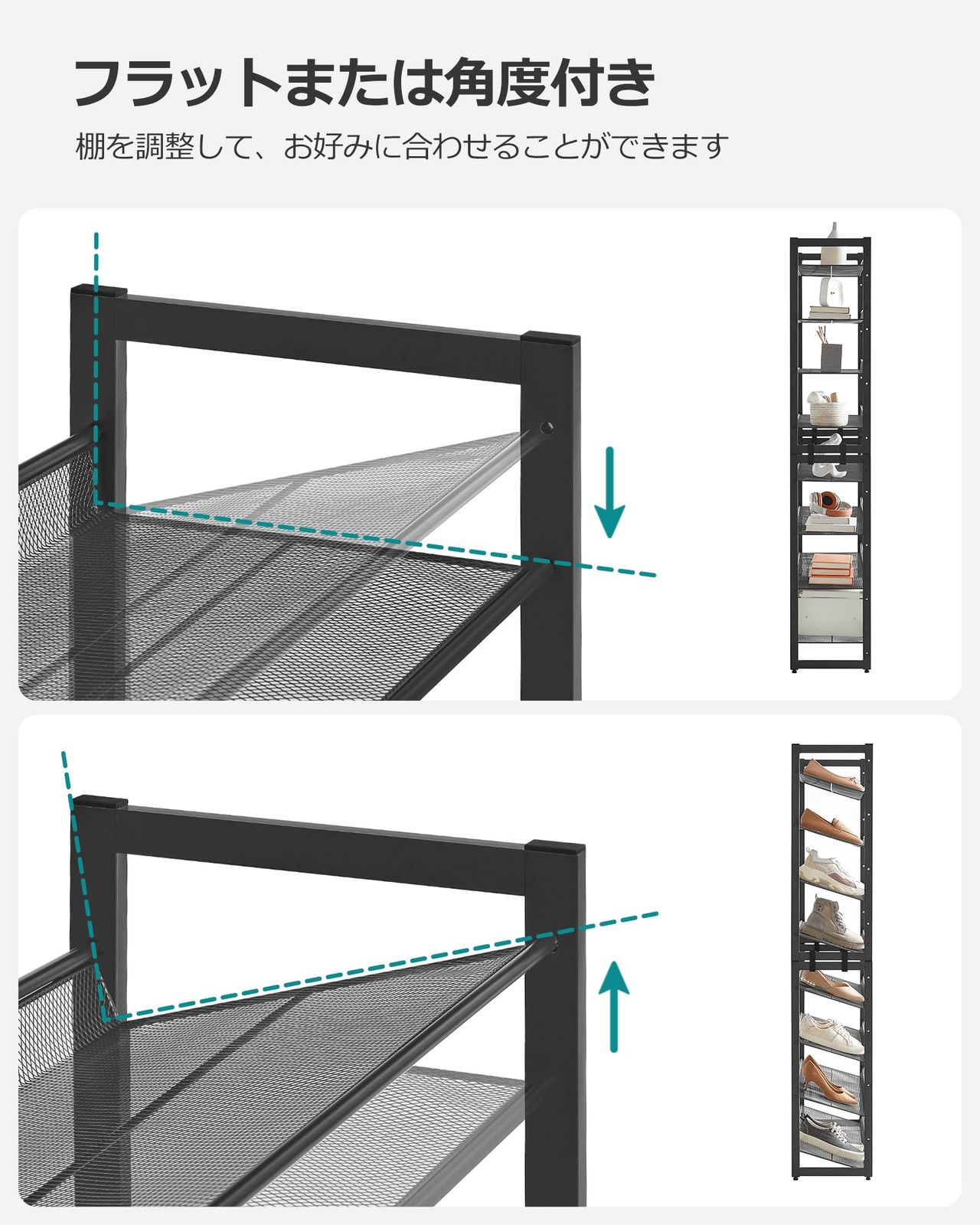 フラットまたは角度付き

棚を調整して、お好みに合わせることができます