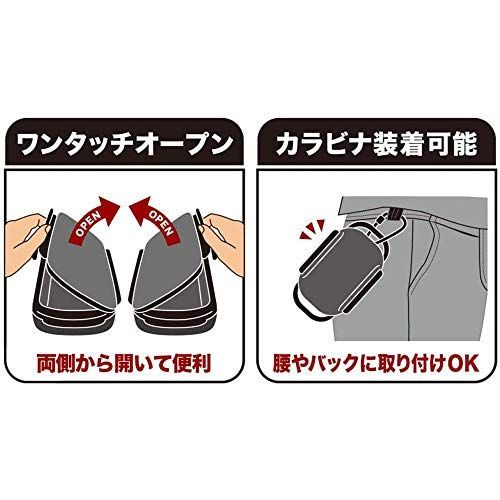 ワンタッチオープン

OPEN

OPEN

両側から開いて便利

カラビナ装着可能

腰やバックに取り付けOK