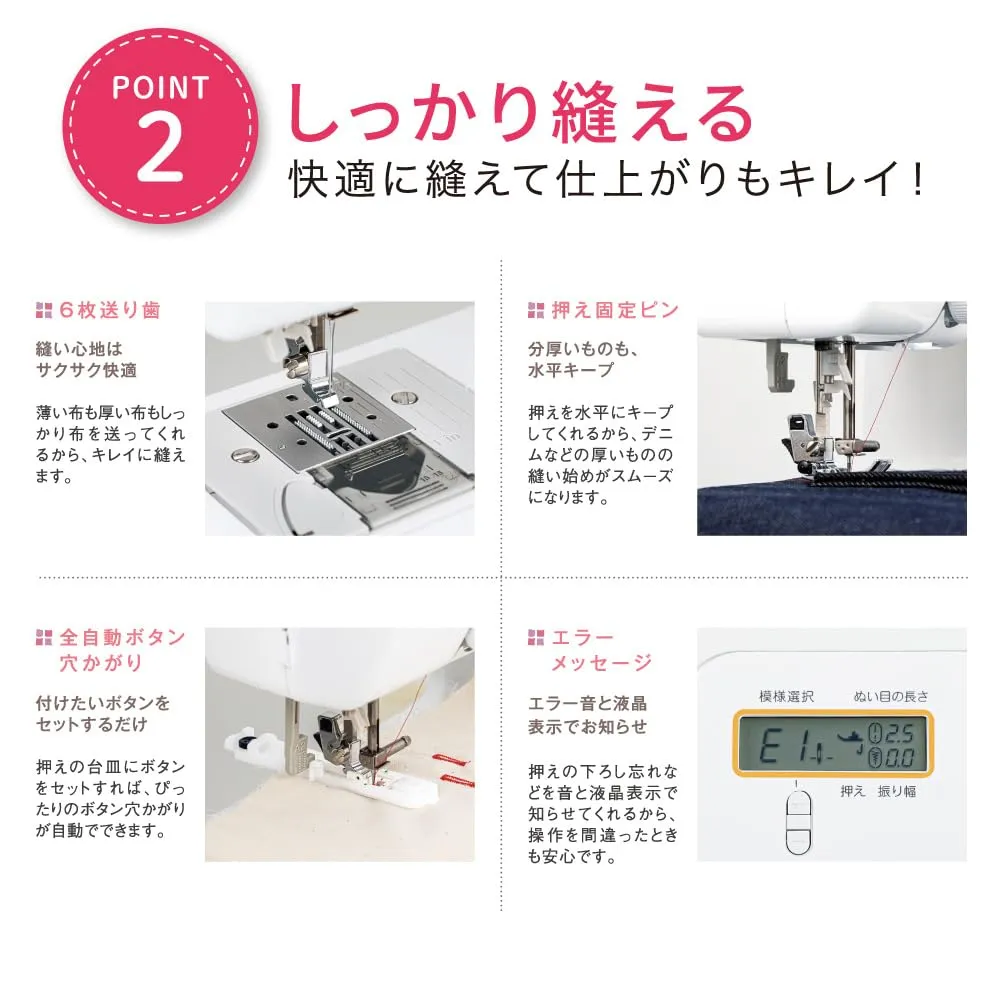 POINT 2

しっかり縫える
快適に縫えて仕上がりもキレイ！

6枚送り歯

縫い心地はサクサク快適

薄い布も厚い布もしっかり布を送ってくれるから、キレイに縫えます。

押え固定ピン

分厚いものも、水平キープ

押えを水平にキープしてくれるから、デニムなどの厚いものの縫い始めがスムーズになります。

全自動ボタン穴かがり

付けたいボタンをセットするだけ

押えの台皿にボタンをセットすれば、ぴったりのボタン穴かがりが自動でできます。

エラーメッセージ

エラー音と液晶表示でお知らせ

押えの下ろし忘れなどを音と液晶表示で知らせてくれるから、操作を間違ったときも安心です。

模様選択　ぬい目の長さ

E1

2.5

0.0

押え　振り幅