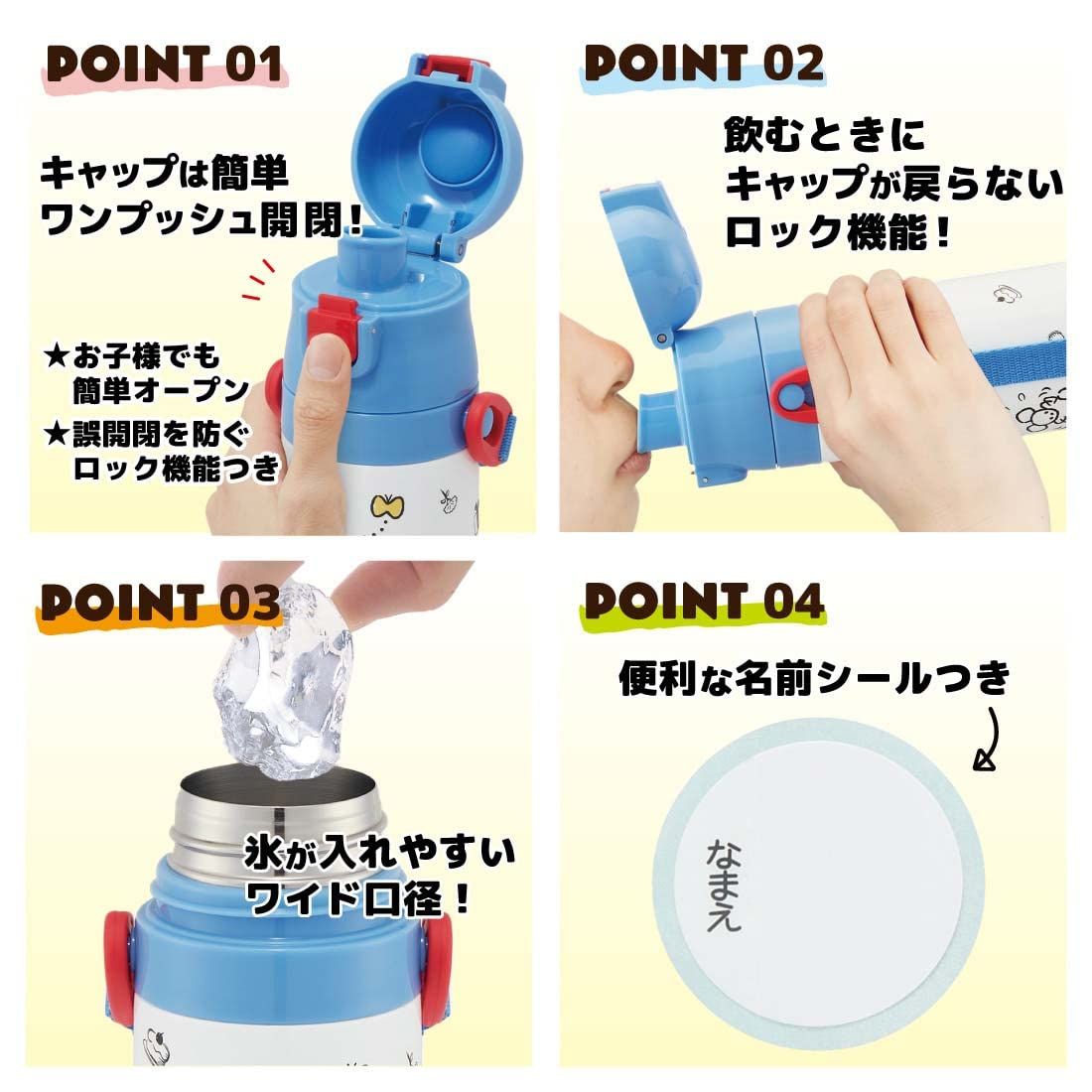 POINT 01

キャップは簡単
ワンプッシュ開閉！

★お子様でも
簡単オープン
★誤開閉を防ぐ
ロック機能つき

POINT 02

飲むときに
キャップが戻らない
ロック機能！

POINT 03

氷が入れやすい
ワイド口径！

POINT 04

便利な名前シールつき

なまえ