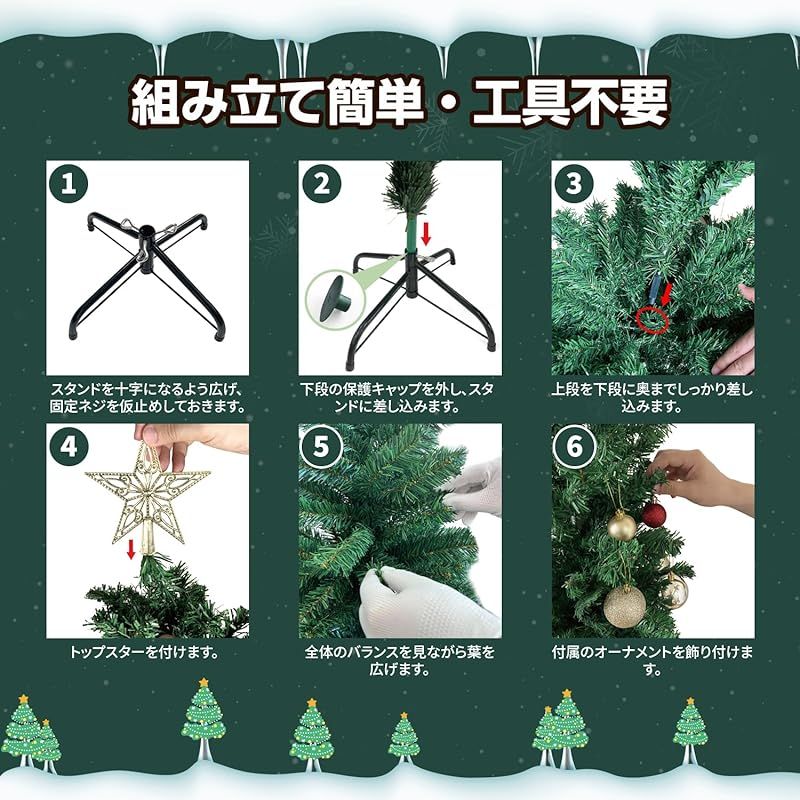 組み立て簡単・工具不要

1
スタンドを十字になるよう広げ、固定ネジを仮止めしておきます。

2
下段の保護キャップを外し、スタンドに差し込みます。

3
上段を下段に奥までしっかり差し込みます。

4
トップスターを付けます。

5
全体のバランスを見ながら葉を広げます。

6
付属のオーナメントを飾り付けます。