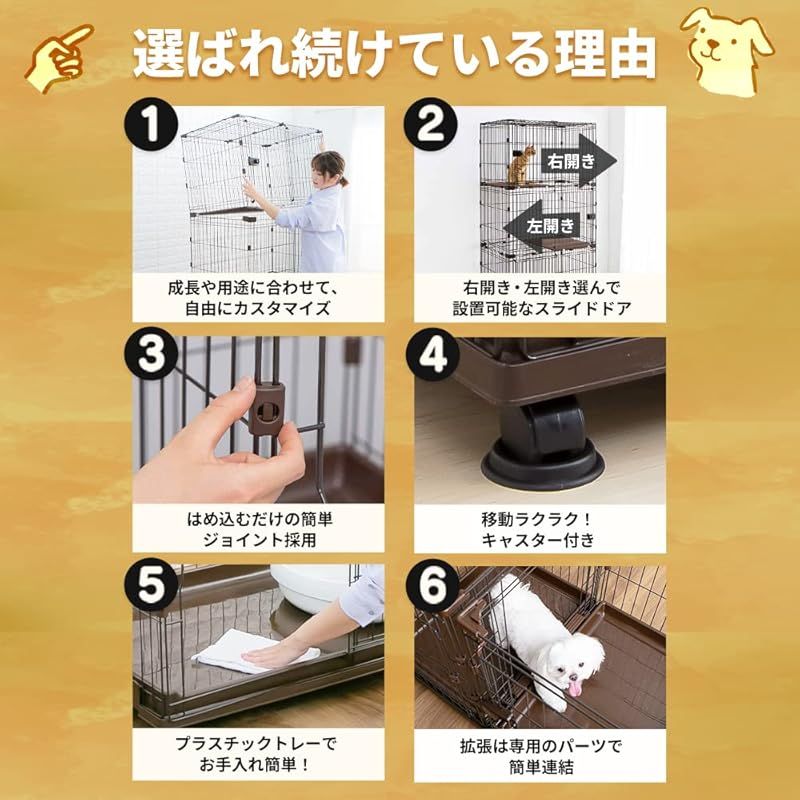 選ばれ続けている理由

1

成長や用途に合わせて、自由にカスタマイズ

2

右開き

左開き

右開き・左開き選んで設置可能なスライドドア

3

はめ込むだけの簡単ジョイント採用

4

移動ラクラク！キャスター付き

5

プラスチックトレーでお手入れ簡単！

6

拡張は専用のパーツで簡単連結