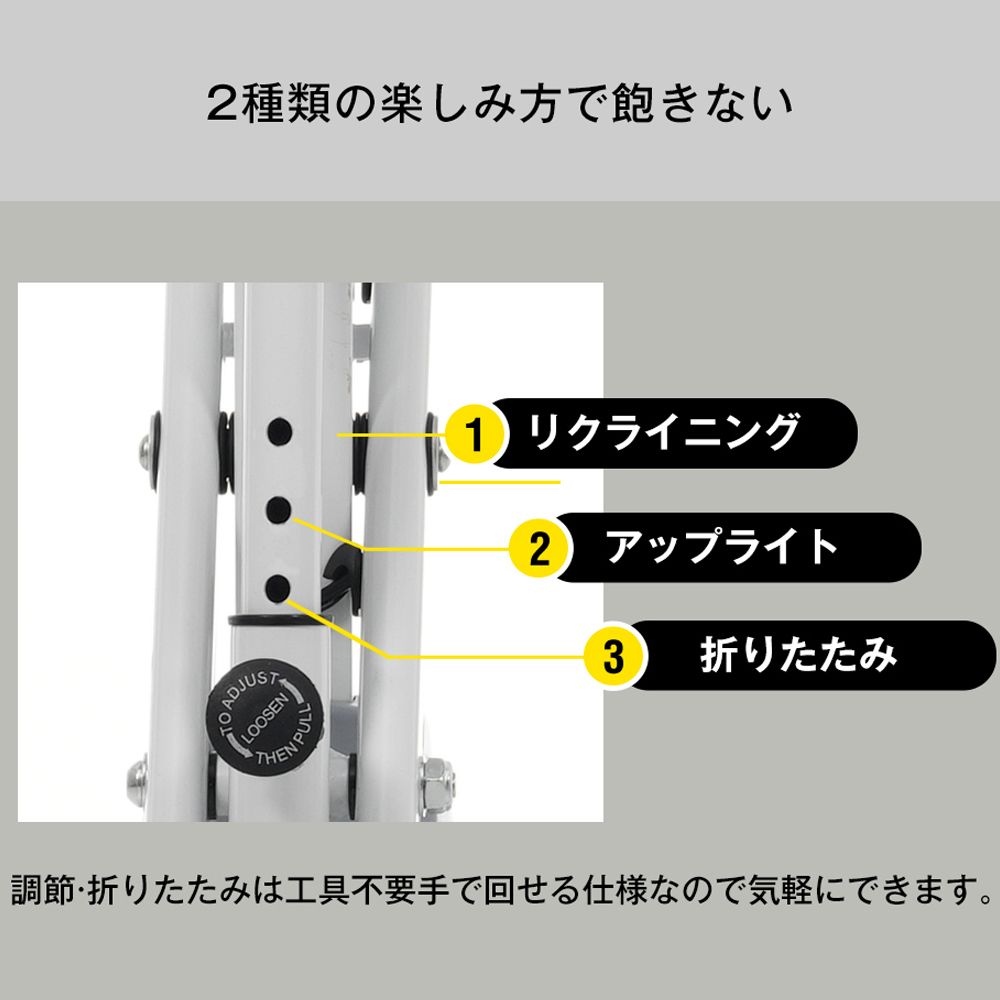 2種類の楽しみ方で飽きない

1 リクライニング

2 アップライト

3 折りたたみ

TO ADJUST LOOSEN THEN PULL

調節·折りたたみは工具不要手で回せる仕様なので気軽にできます。