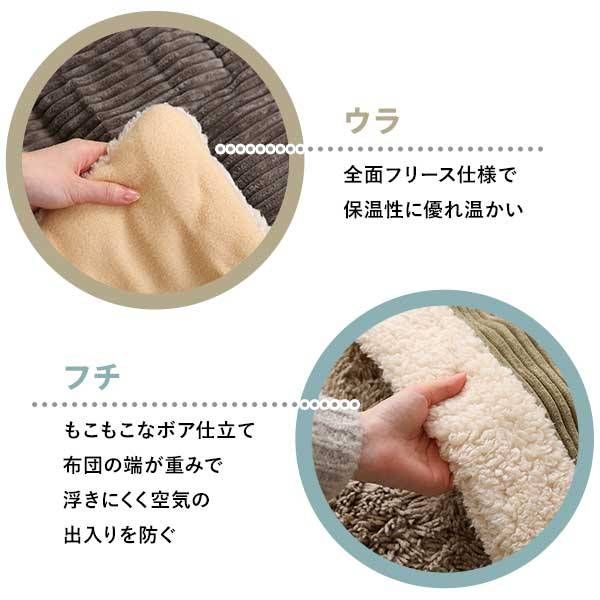 ウラ

全面フリース仕様で
保温性に優れ温かい

フチ

もこもこなボア仕立て
布団の端が重みで
浮きにくく空気の
出入りを防ぐ