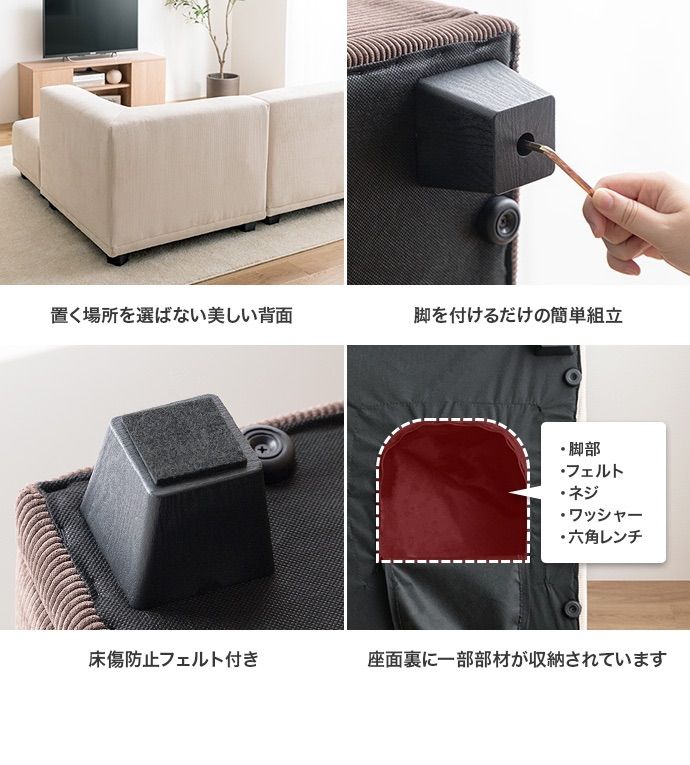 置く場所を選ばない美しい背面

脚を付けるだけの簡単組立

・脚部
・フェルト
・ネジ
・ワッシャー
・六角レンチ

床傷防止フェルト付き

座面裏に一部部材が収納されています