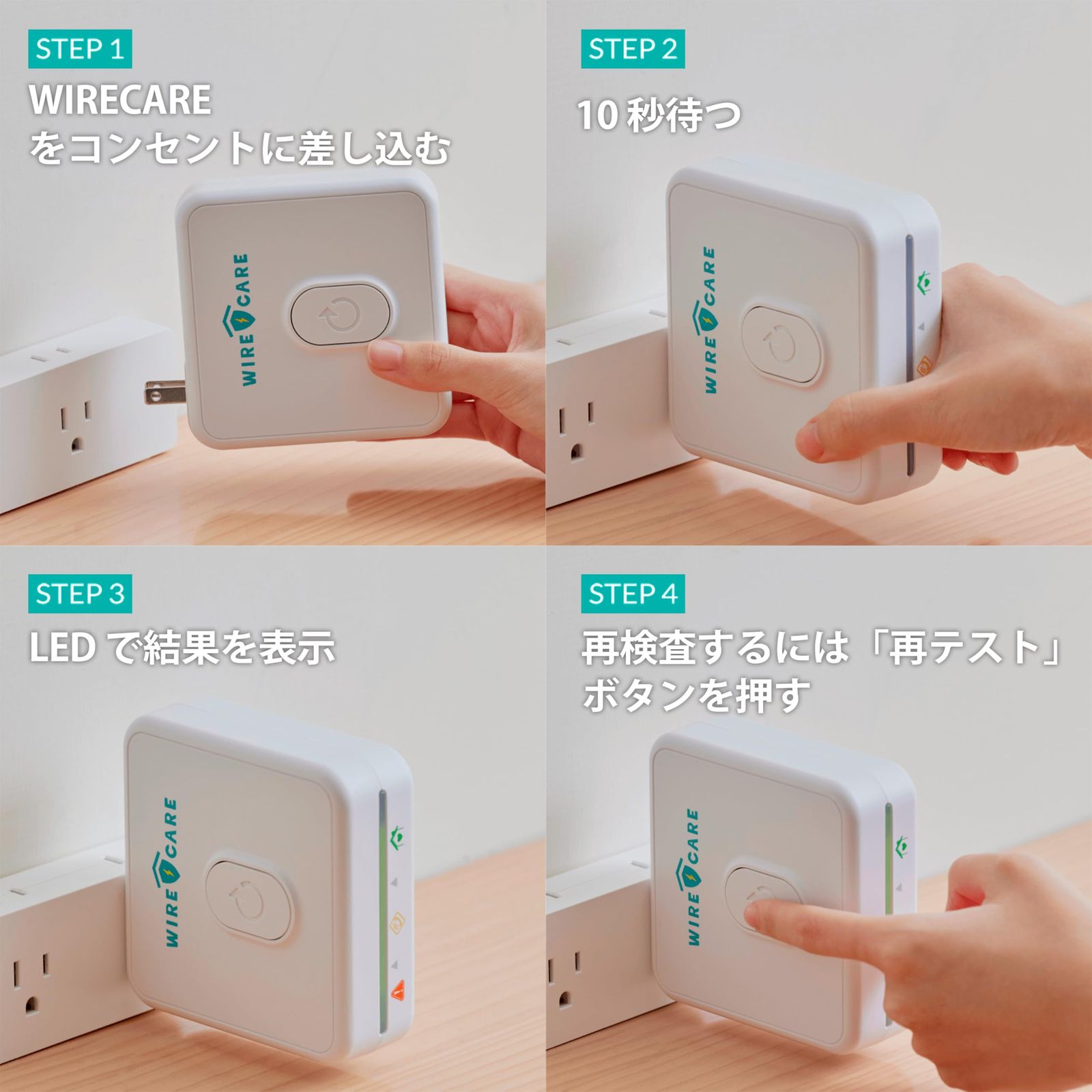 STEP 1

WIRECARE
をコンセントに差し込む

WIRE CARE

STEP 2

10 秒待つ

WIRE CARE

STEP 3

LED で結果を表示

WIRE CARE

STEP 4

再検査するには「再テスト」ボタンを押す

WIRE CARE