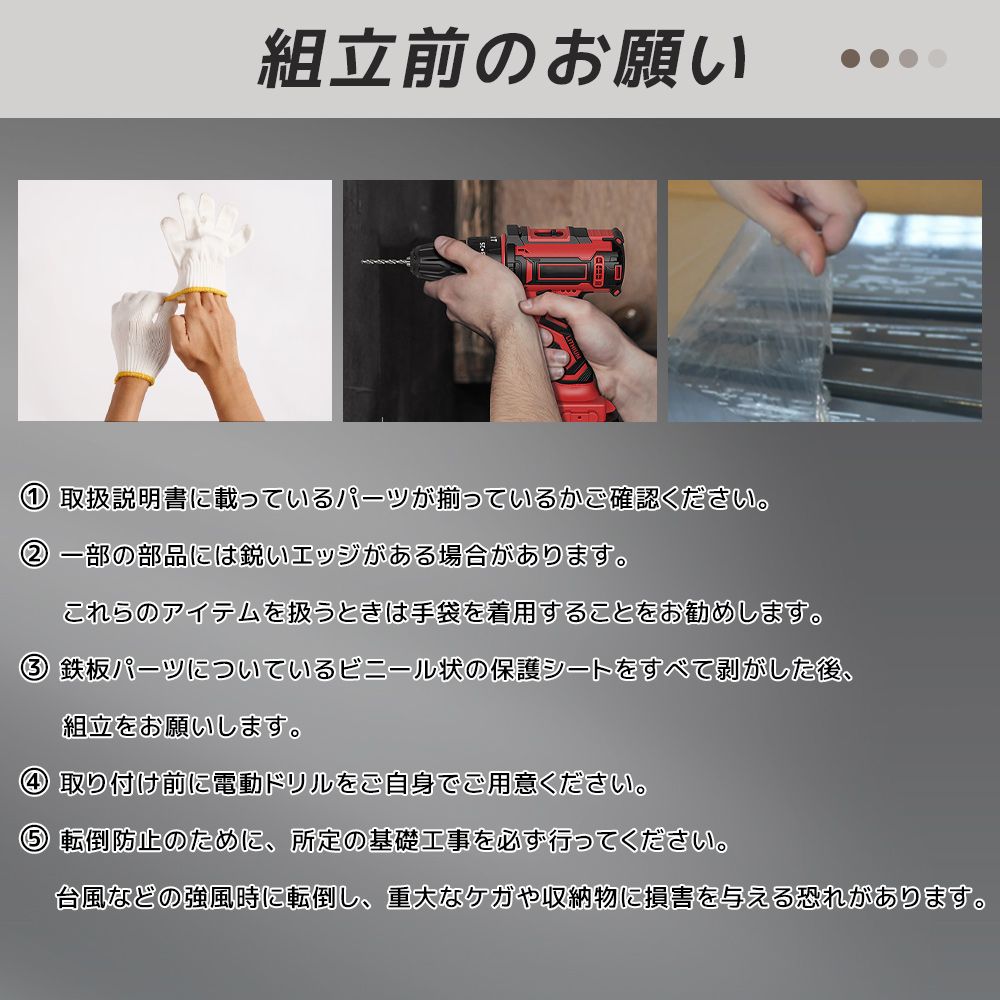 組立前のお願い

① 取扱説明書に載っているパーツが揃っているかご確認ください。

② 一部の部品には鋭いエッジがある場合があります。
これらのアイテムを扱うときは手袋を着用することをお勧めします。

③ 鉄板パーツについているビニール状の保護シートをすべて剥がした後、
組立をお願いします。

④ 取り付け前に電動ドリルをご自身でご用意ください。

⑤ 転倒防止のために、所定の基礎工事を必ず行ってください。
台風などの強風時に転倒し、重大なケガや収納物に損害を与える恐れがあります。