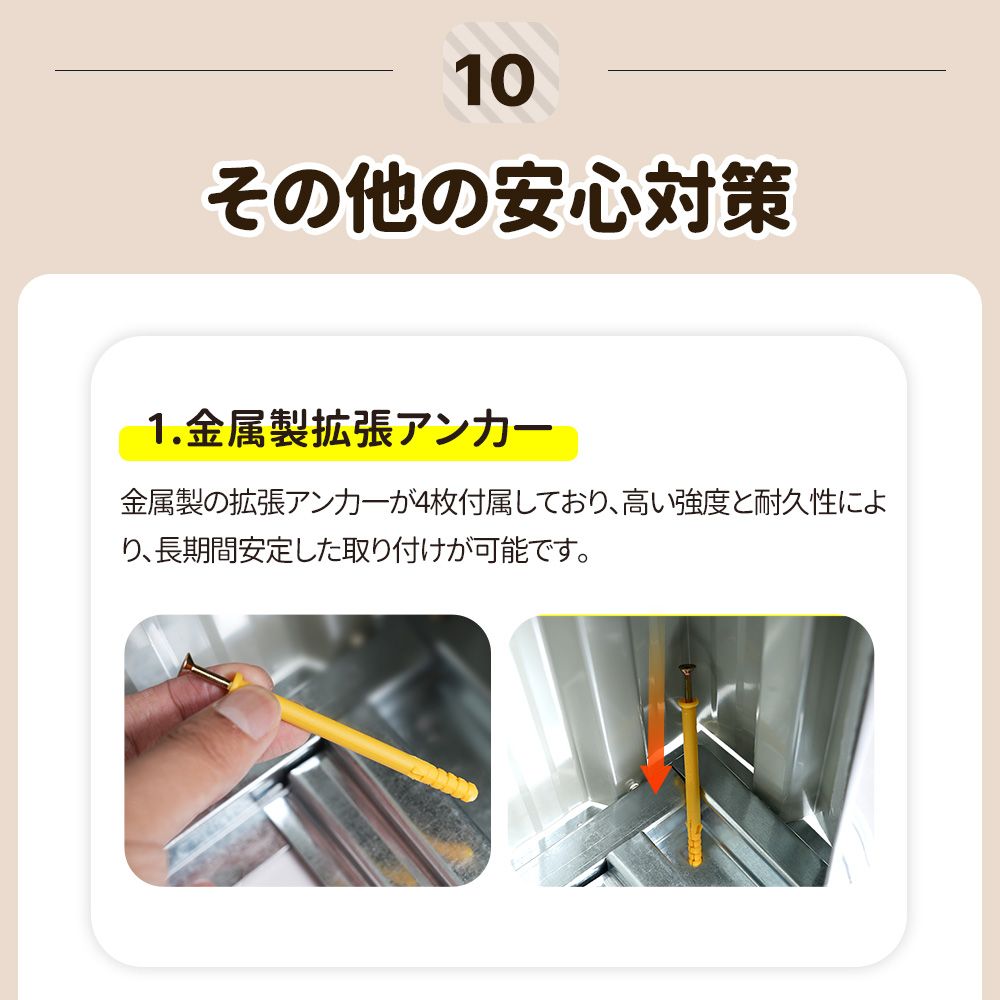 10

その他の安心対策

1.金属製拡張アンカー

金属製の拡張アンカーが4枚付属しており、高い強度と耐久性により、長期間安定した取り付けが可能です。