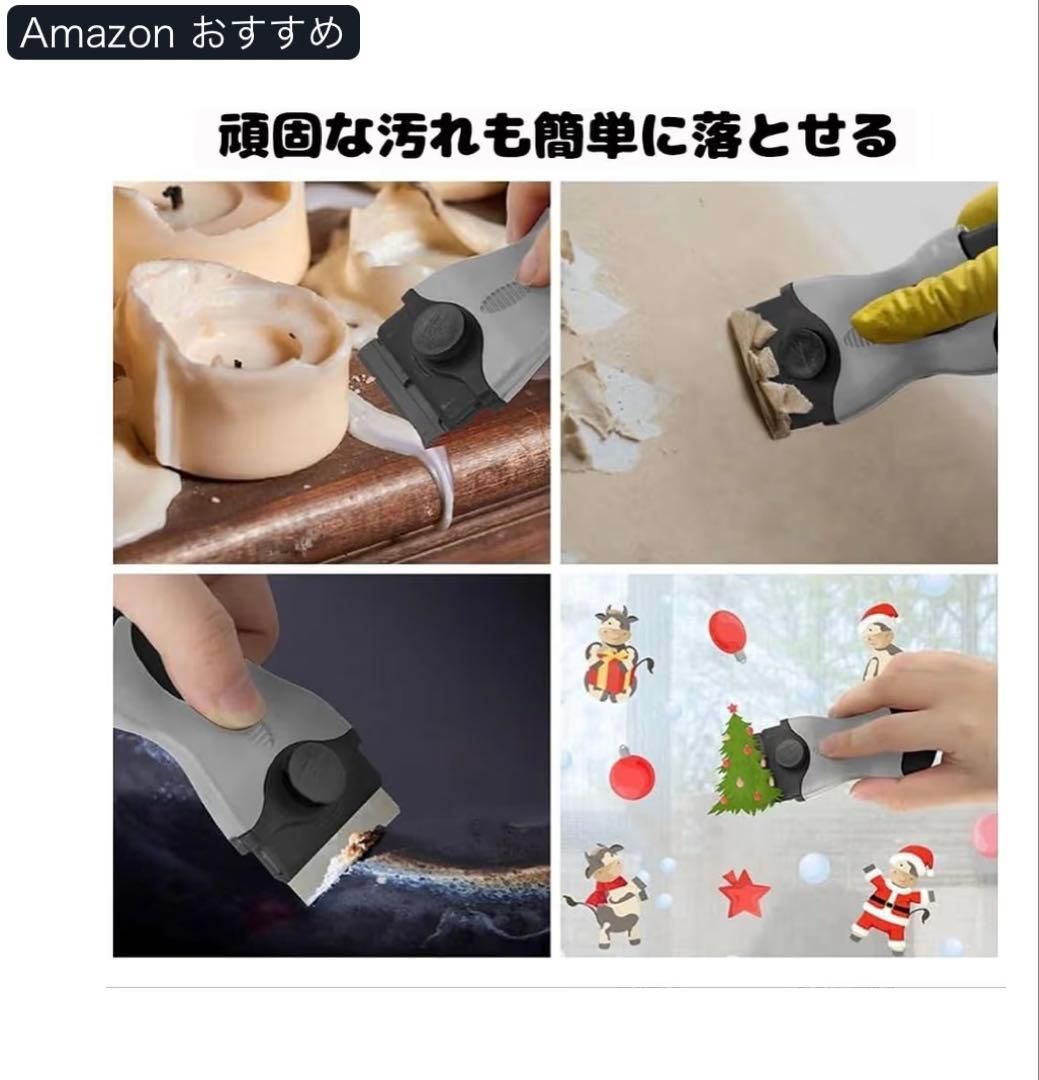 Amazon おすすめ

頑固な汚れも簡単に落とせる