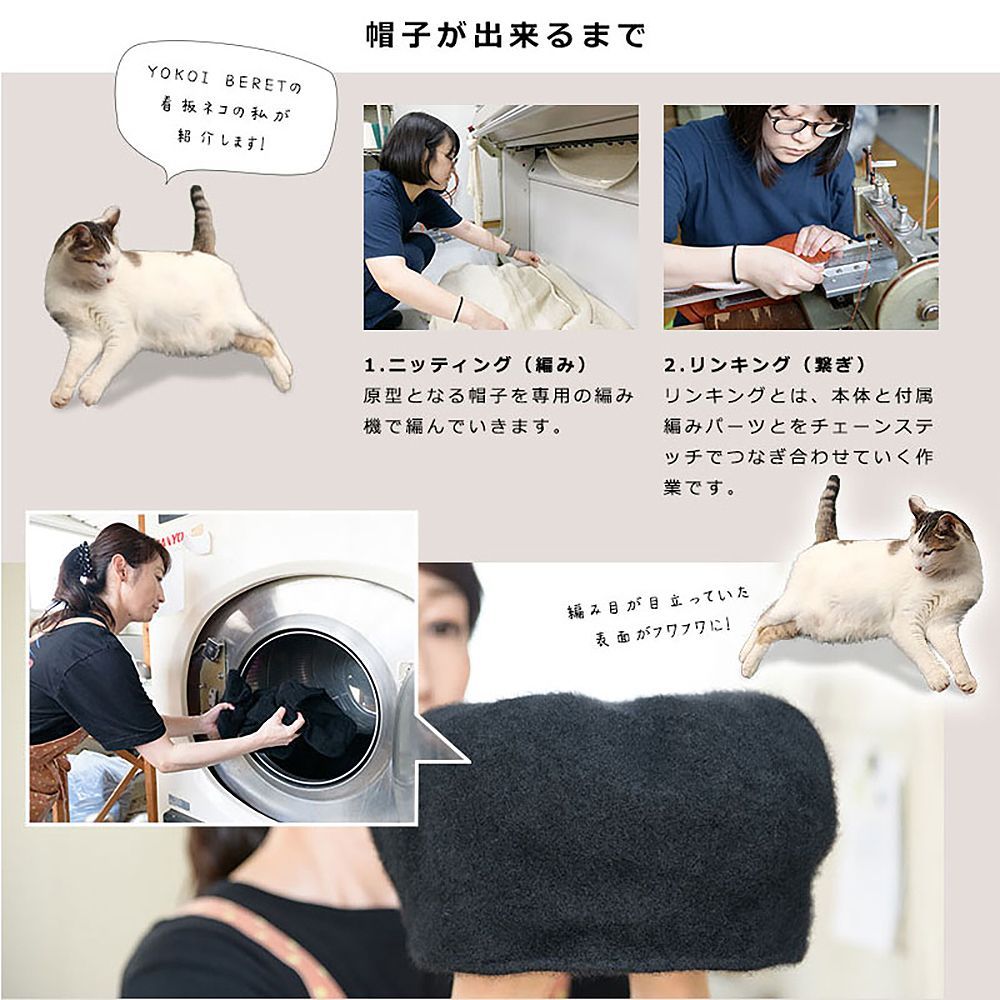 帽子が出来るまで

YOKOI BERETの看板ネコの私が紹介します!

1.ニッティング（編み）
原型となる帽子を専用の編み機で編んでいきます。

2.リンキング（繋ぎ）
リンキングとは、本体と付属編みパーツとをチェーンステッチでつなぎ合わせていく作業です。

編み目が目立っていた表面がフワフワに!