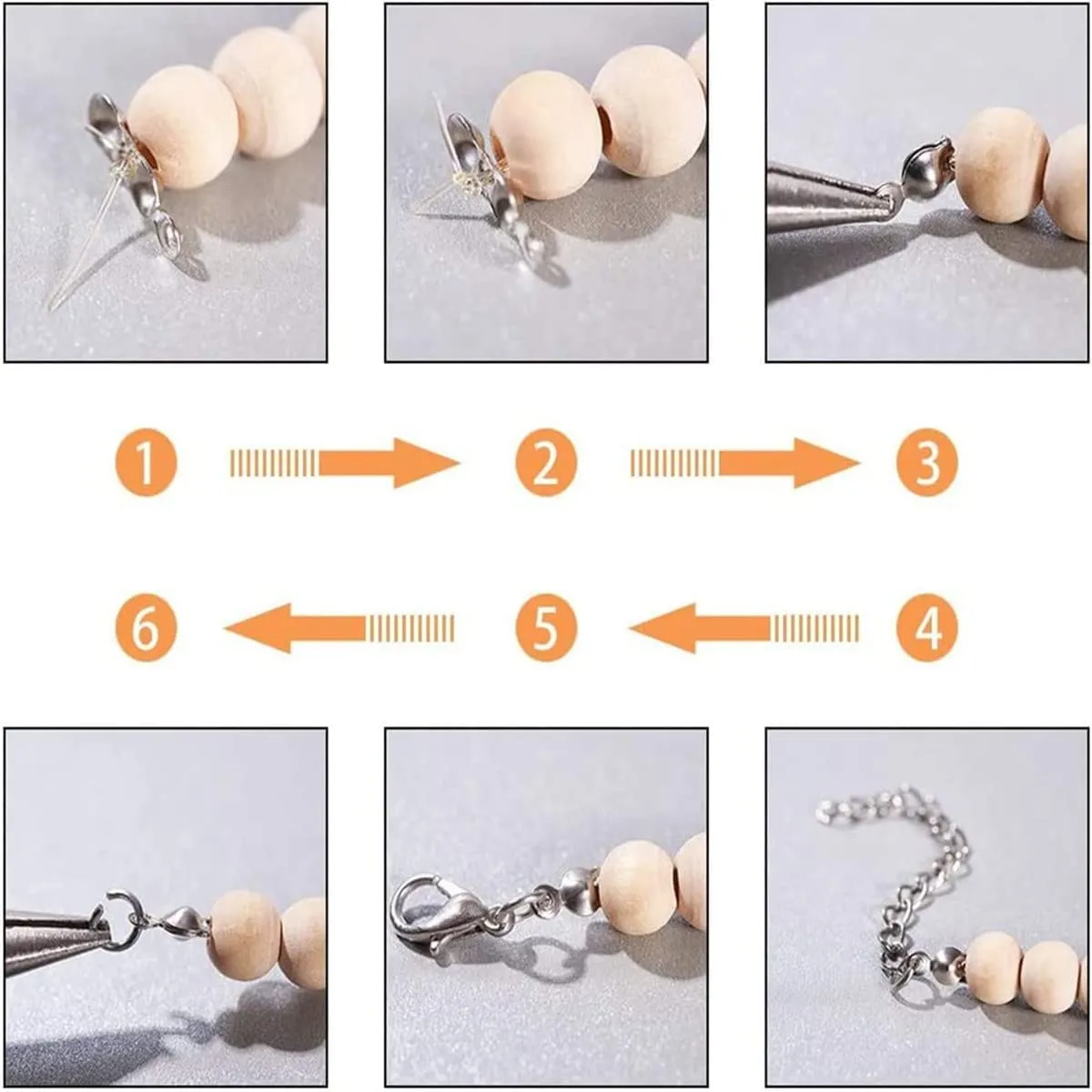 1 2 3

6 5 4