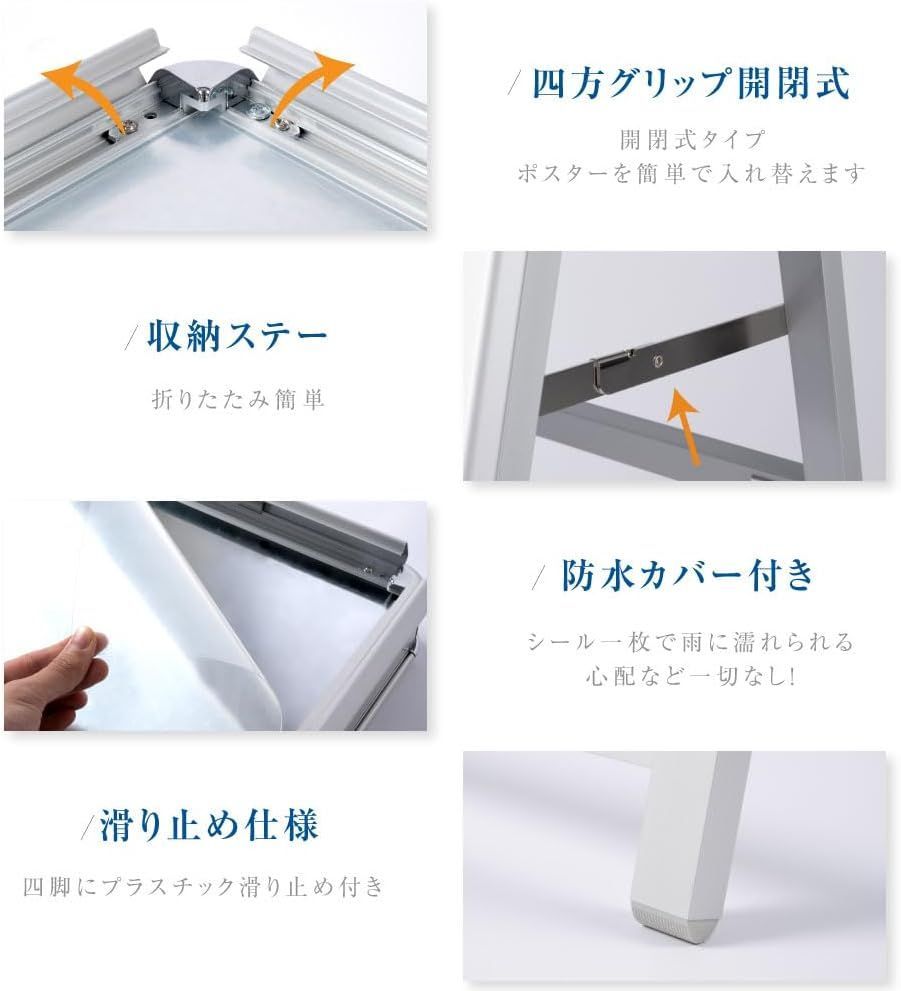 / 四方グリップ開閉式

開閉式タイプ
ポスターを簡単で入れ替えます

/ 収納ステー

折りたたみ簡単

/ 防水カバー付き

シール一枚で雨に濡れられる
心配など一切なし!

/ 滑り止め仕様

四脚にプラスチック滑り止め付き