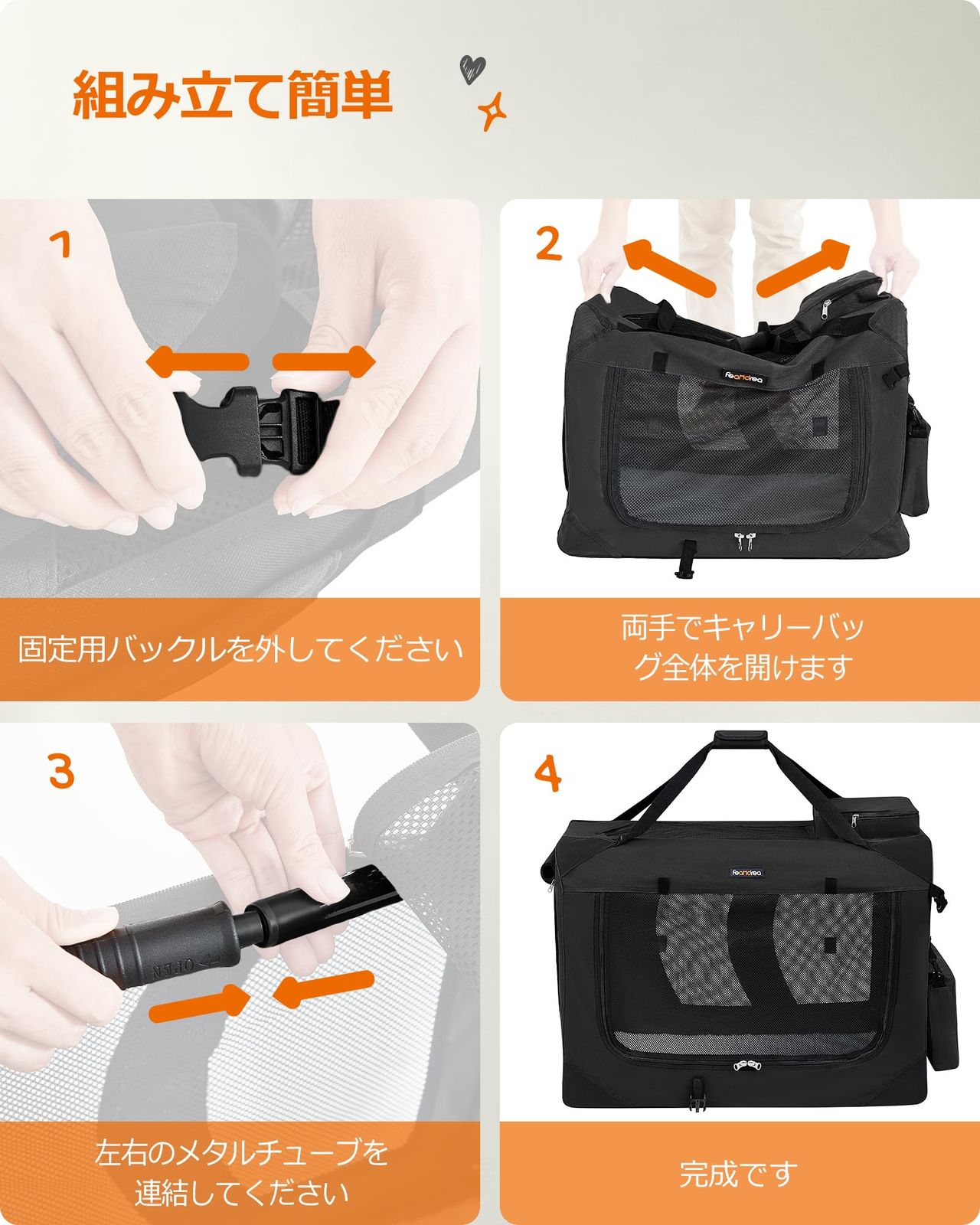 組み立て簡単

1

固定用バックルを外してください

2

Feandrea

両手でキャリーバッグ全体を開けます

3

OPEN

左右のメタルチューブを連結してください

4

Feandrea

完成です