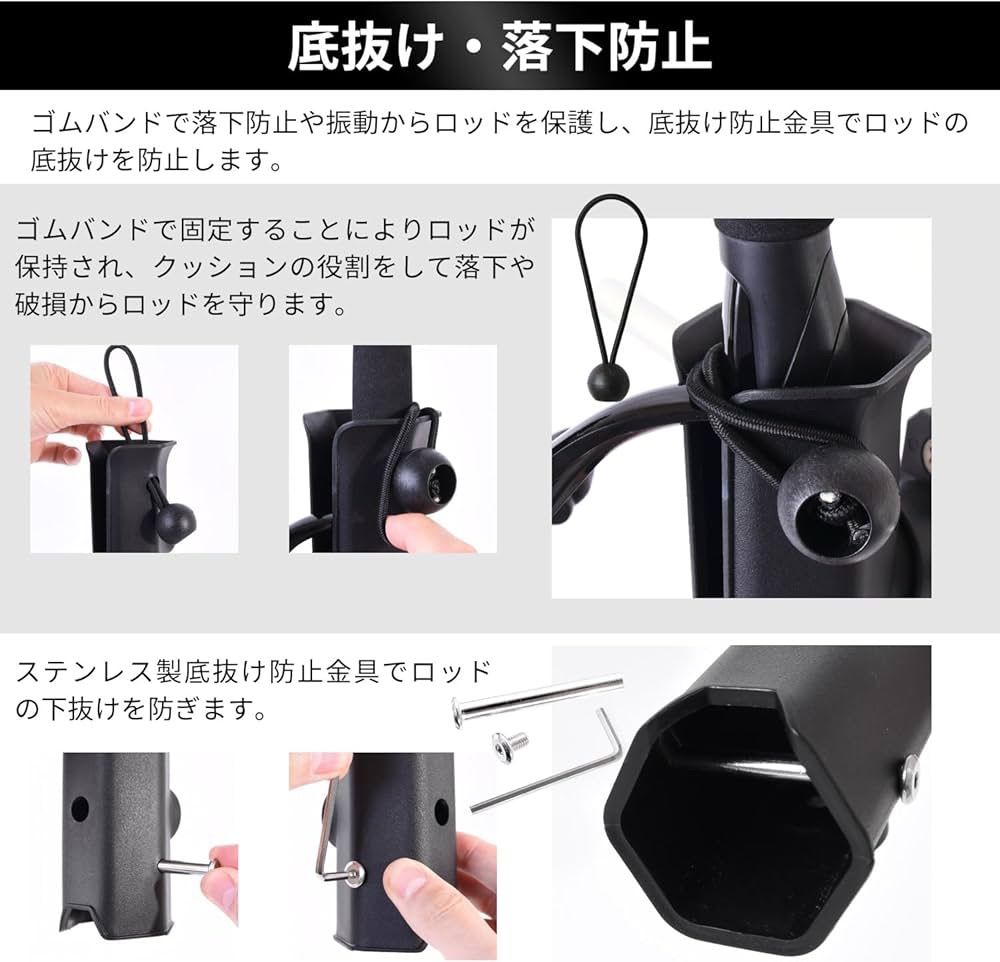 底抜け・落下防止

ゴムバンドで落下防止や振動からロッドを保護し、底抜け防止金具でロッドの底抜けを防止します。

ゴムバンドで固定することによりロッドが保持され、クッションの役割をして落下や破損からロッドを守ります。

ステンレス製底抜け防止金具でロッドの下抜けを防ぎます。