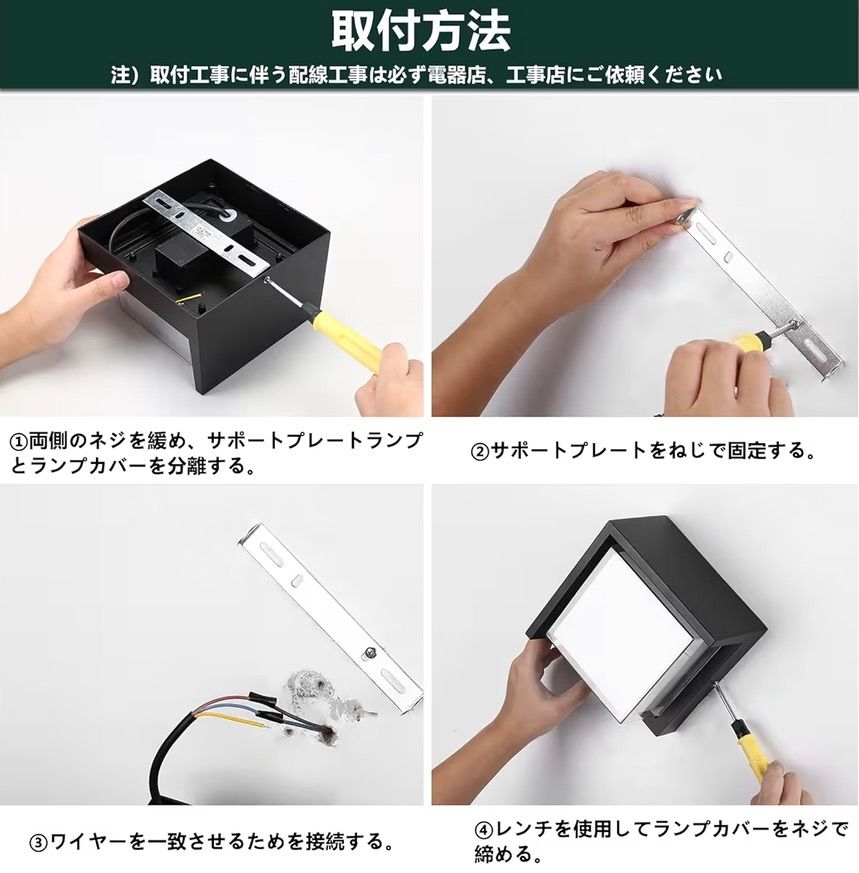 取付方法

注）取付工事に伴う配線工事は必ず電器店、工事店にご依頼ください

①両側のネジを緩め、サポートプレートランプとランプカバーを分離する。

②サポートプレートをねじで固定する。

③ワイヤーを一致させるためを接続する。

④レンチを使用してランプカバーをネジで締める。