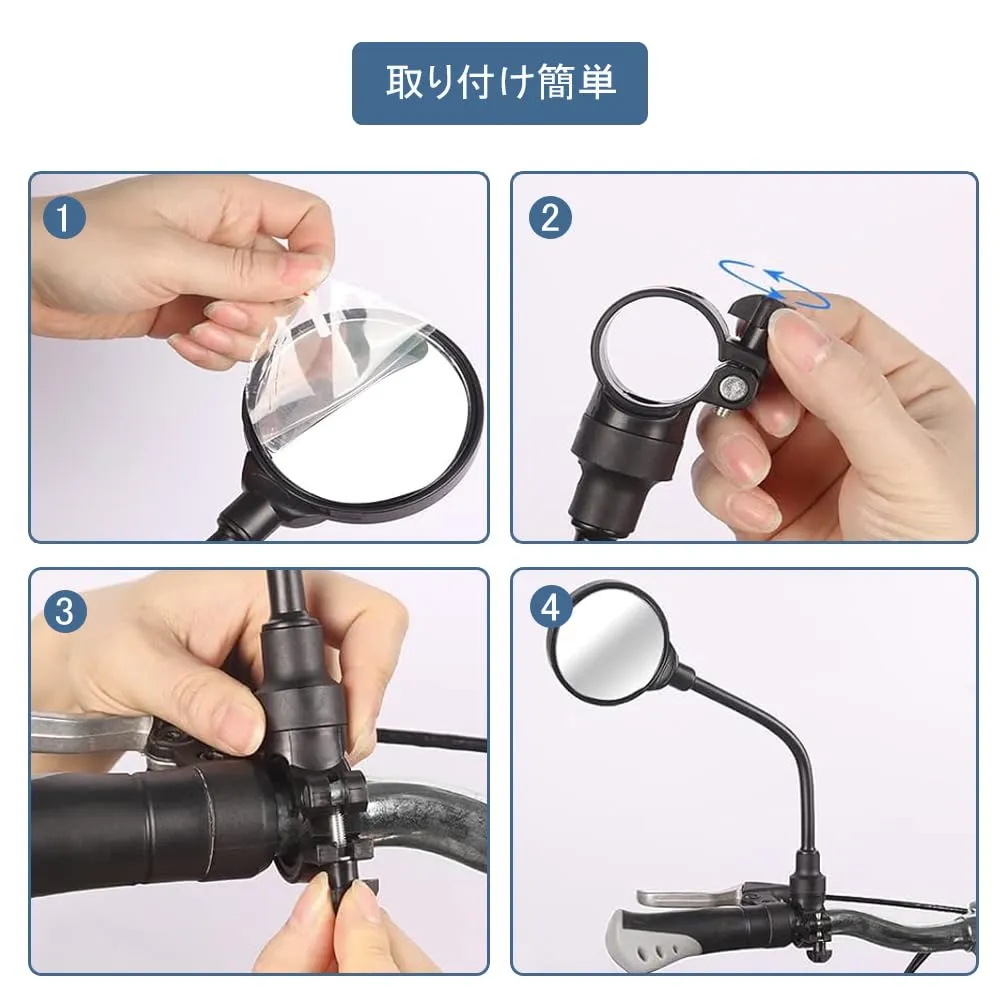 取り付け簡単

1

2

3

4