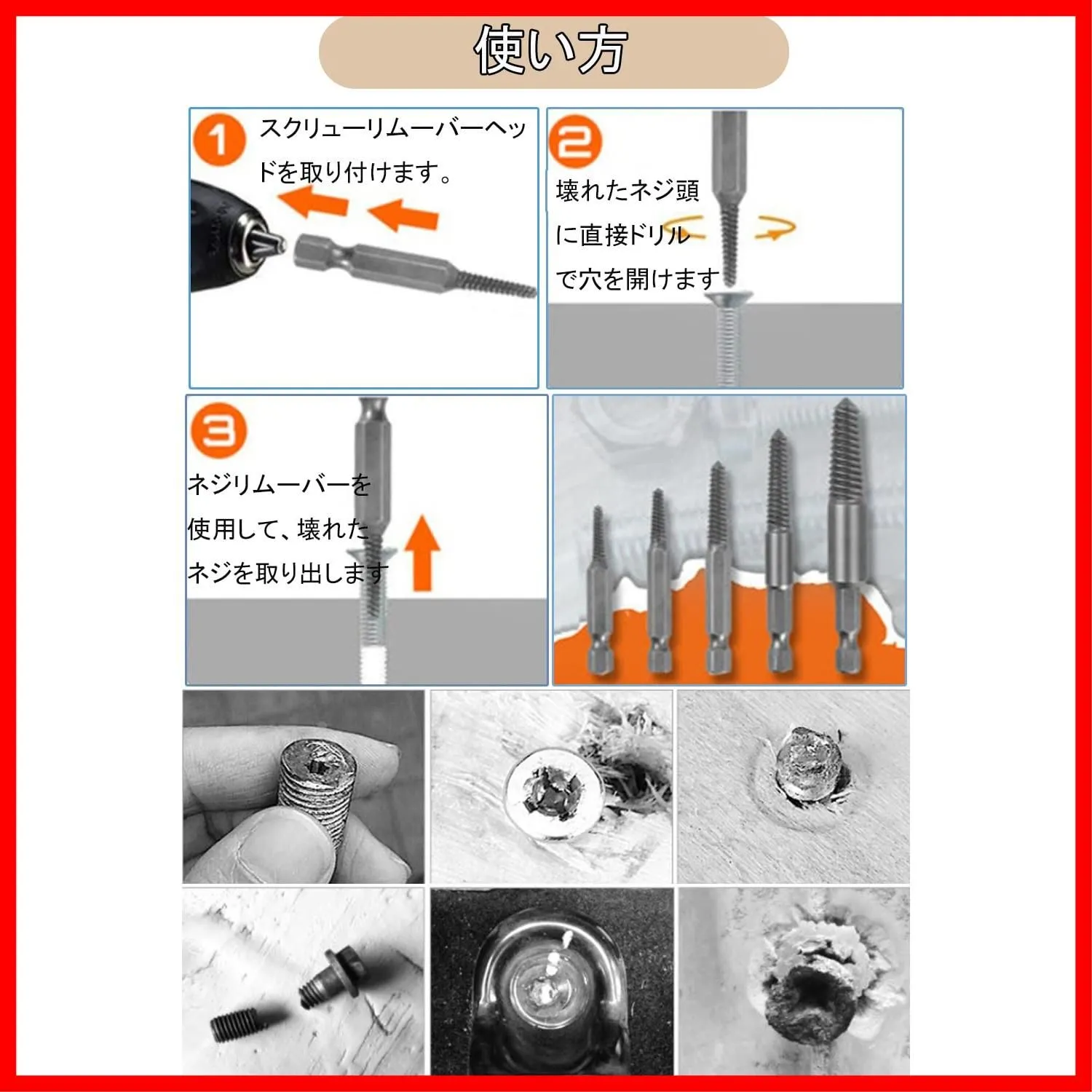 使い方

1
スクリューリムーバーヘッドを取り付けます。

2
壊れたネジ頭に直接ドリルで穴を開けます

3
ネジリムーバーを使用して、壊れたネジを取り出します