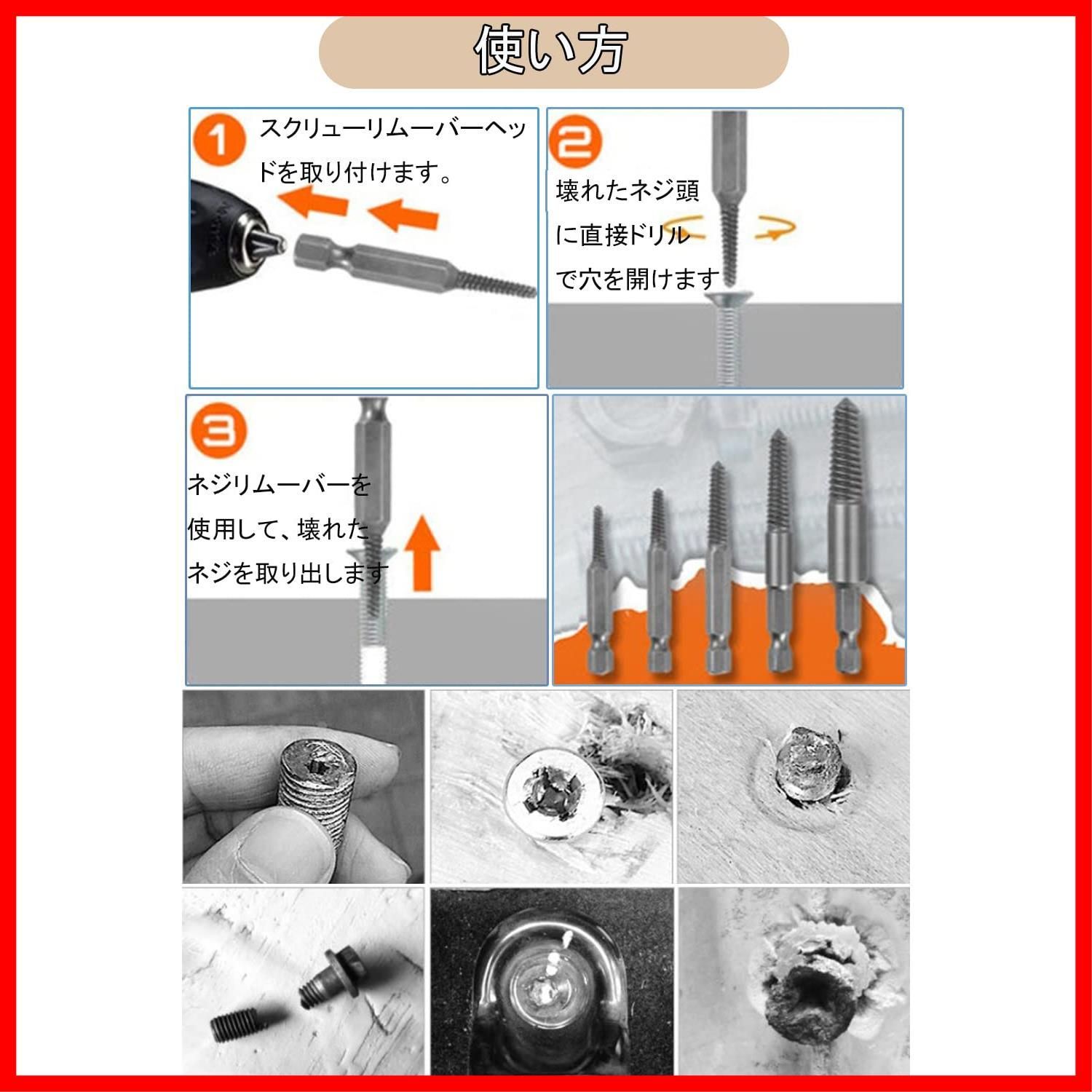 使い方

1
スクリューリムーバーヘッドを取り付けます。

2
壊れたネジ頭に直接ドリルで穴を開けます

3
ネジリムーバーを使用して、壊れたネジを取り出します