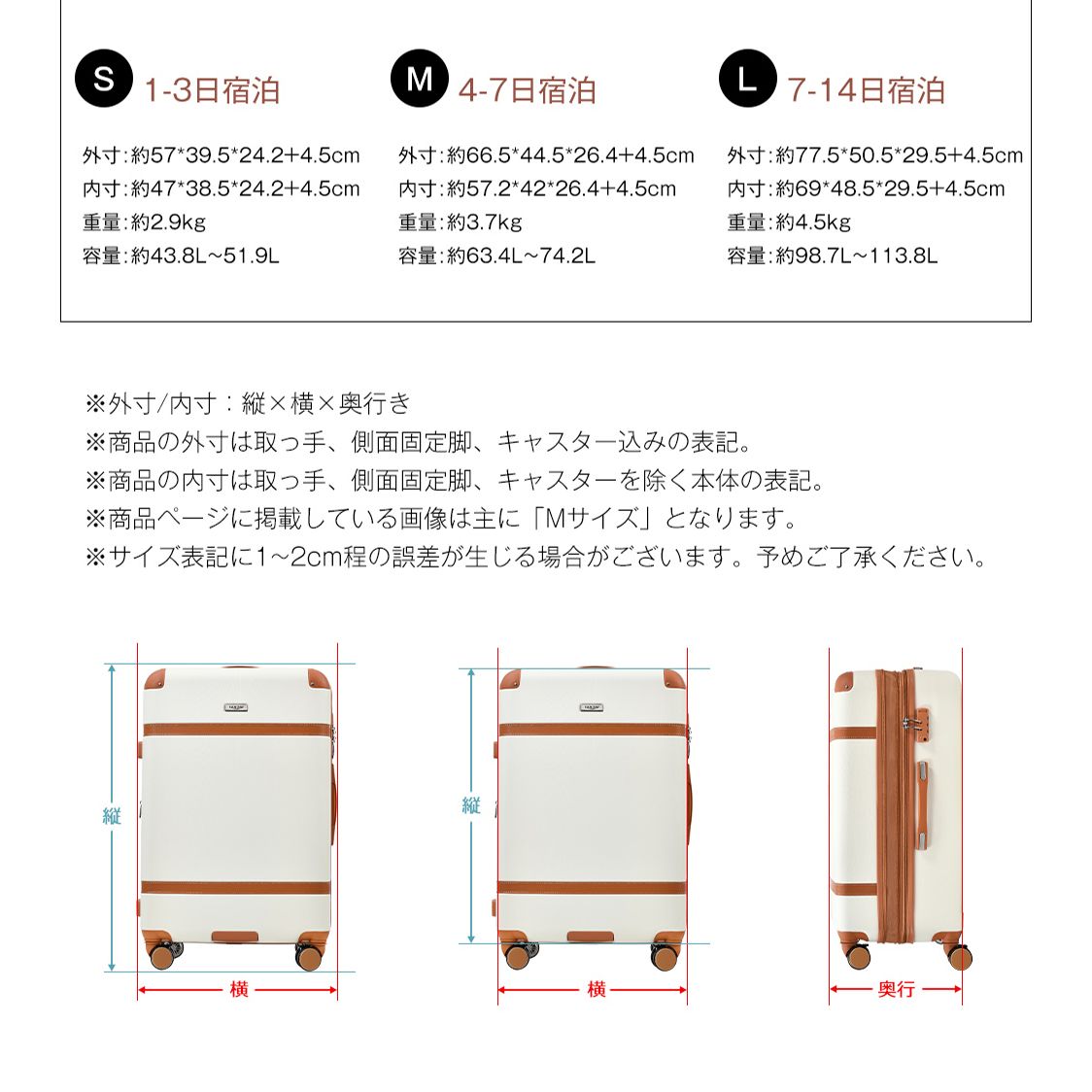 S 1-3日宿泊

外寸:約57*39.5*24.2+4.5cm
内寸:約47*38.5*24.2+4.5cm
重量:約2.9kg
容量:約43.8L~51.9L

M 4-7日宿泊

外寸:約66.5*44.5*26.4+4.5cm
内寸:約57.2*42*26.4+4.5cm
重量:約3.7kg
容量:約63.4L~74.2L

L 7-14日宿泊

外寸:約77.5*50.5*29.5+4.5cm
内寸:約69*48.5*29.5+4.5cm
重量:約4.5kg
容量:約98.7L~113.8L

※外寸/内寸：縦×横×奥行き
※商品の外寸は取っ手、側面固定脚、キャスター込みの表記。
※商品の内寸は取っ手、側面固定脚、キャスターを除く本体の表記。
※商品ページに掲載している画像は主に「Mサイズ」となります。
※サイズ表記に1~2cm程の誤差が生じる場合がございます。予めご了承ください。

縦
横

縦
横

奥行