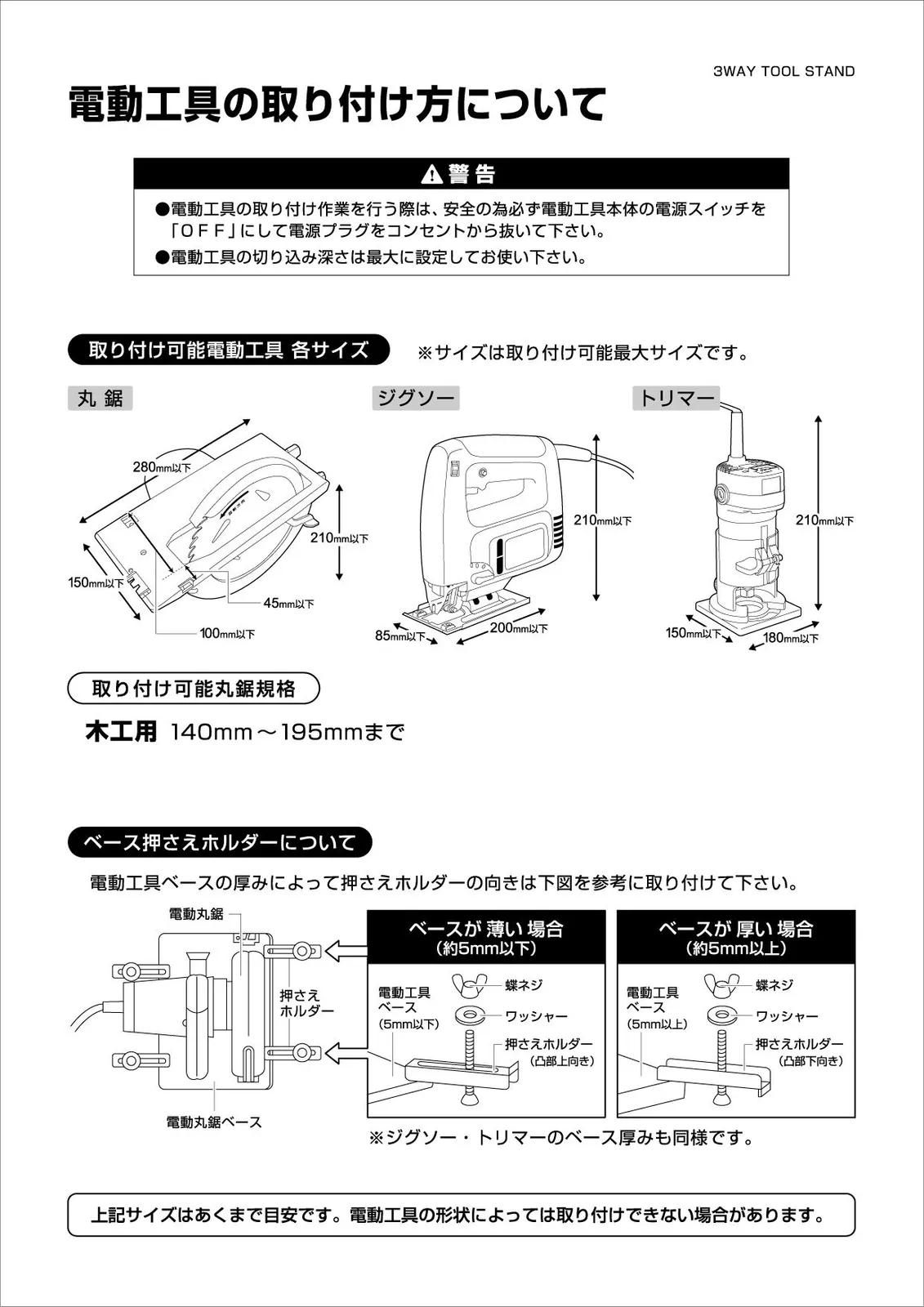 3WAY TOOL STAND

電動工具の取り付け方について

警告

●電動工具の取り付け作業を行う際は、安全の為必ず電動工具本体の電源スイッチを「ＯＦＦ」にして電源プラグをコンセントから抜いて下さい。

●電動工具の切り込み深さは最大に設定してお使い下さい。

取り付け可能電動工具 各サイズ

※サイズは取り付け可能最大サイズです。

丸鋸

280mm以下
210mm以下
150mm以下
45mm以下
100mm以下

ジグソー

210mm以下
85mm以下
200mm以下

トリマー

210mm以下
150mm以下
180mm以下

取り付け可能丸鋸規格

木工用 140mm～195mmまで

ベース押さえホルダーについて

電動工具ベースの厚みによって押さえホルダーの向きは下図を参考に取り付けて下さい。

電動丸鋸
押さえホルダー
電動丸鋸ベース

ベースが 薄い 場合
（約5mm以下）

電動工具ベース（5mm以下）
蝶ネジ
ワッシャー
押さえホルダー（凸部上向き）

ベースが 厚い 場合
（約5mm以上）

電動工具ベース（5mm以上）
蝶ネジ
ワッシャー
押さえホルダー（凸部下向き）

※ジグソー・トリマーのベース厚みも同様です。

上記サイズはあくまで目安です。電動工具の形状によっては取り付けできない場合があります。