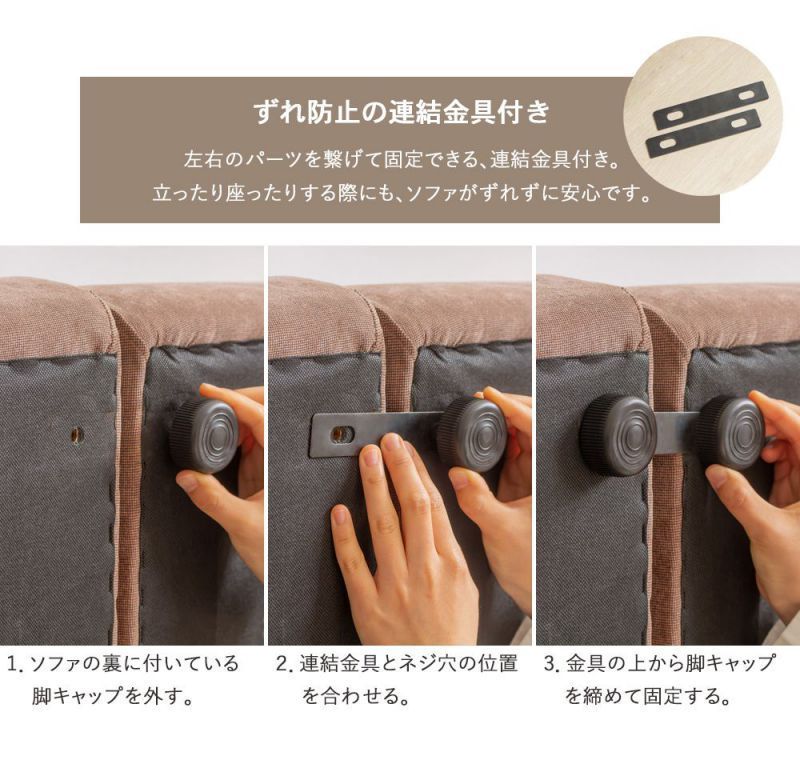 ずれ防止の連結金具付き

左右のパーツを繋げて固定できる、連結金具付き。
立ったり座ったりする際にも、ソファがずれずに安心です。

1. ソファの裏に付いている脚キャップを外す。

2. 連結金具とネジ穴の位置を合わせる。

3. 金具の上から脚キャップを締めて固定する。