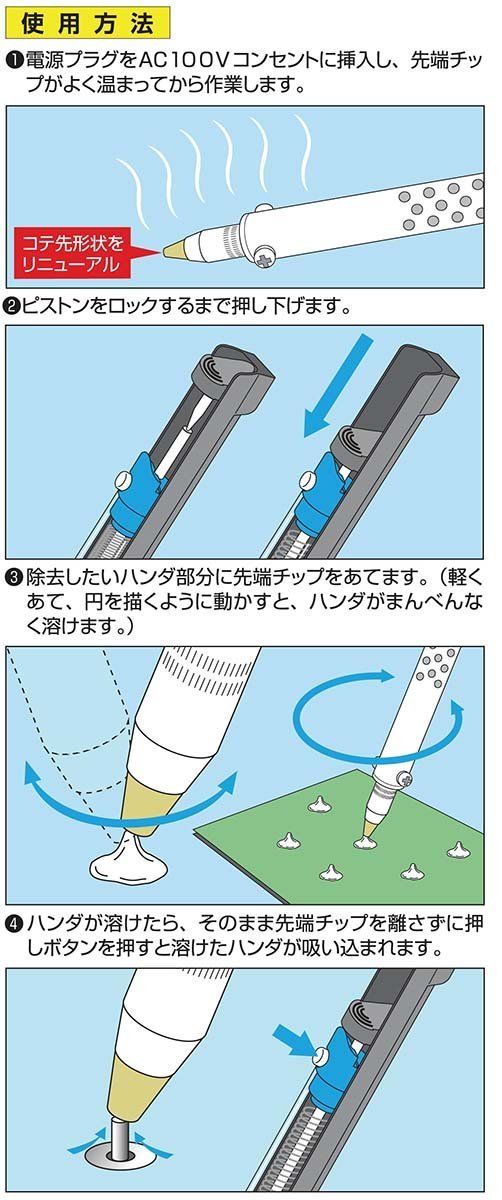 使用方法

❶電源プラグをAC100Vコンセントに挿入し、先端チップがよく温まってから作業します。

コテ先形状をリニューアル

❷ピストンをロックするまで押し下げます。

❸除去したいハンダ部分に先端チップをあてます。（軽くあて、円を描くように動かすと、ハンダがまんべんなく溶けます。）

❹ハンダが溶けたら、そのまま先端チップを離さずに押しボタンを押すと溶けたハンダが吸い込まれます。