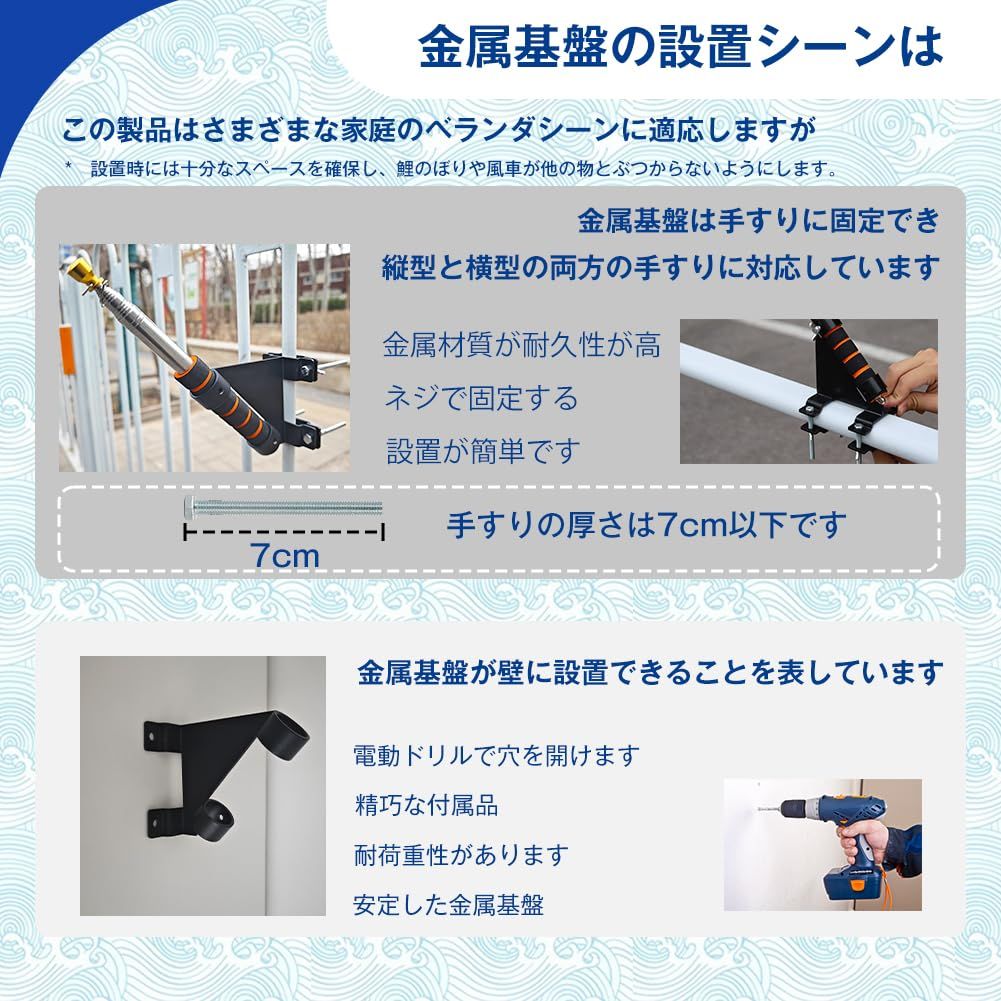 金属基盤の設置シーンは

この製品はさまざまな家庭のベランダシーンに適応しますが

＊ 設置時には十分なスペースを確保し、鯉のぼりや風車が他の物とぶつからないようにします。

金属基盤は手すりに固定でき

縦型と横型の両方の手すりに対応しています

金属材質が耐久性が高

ネジで固定する

設置が簡単です

7cm

手すりの厚さは7cm以下です

金属基盤が壁に設置できることを表しています

電動ドリルで穴を開けます

精巧な付属品

耐荷重性があります

安定した金属基盤